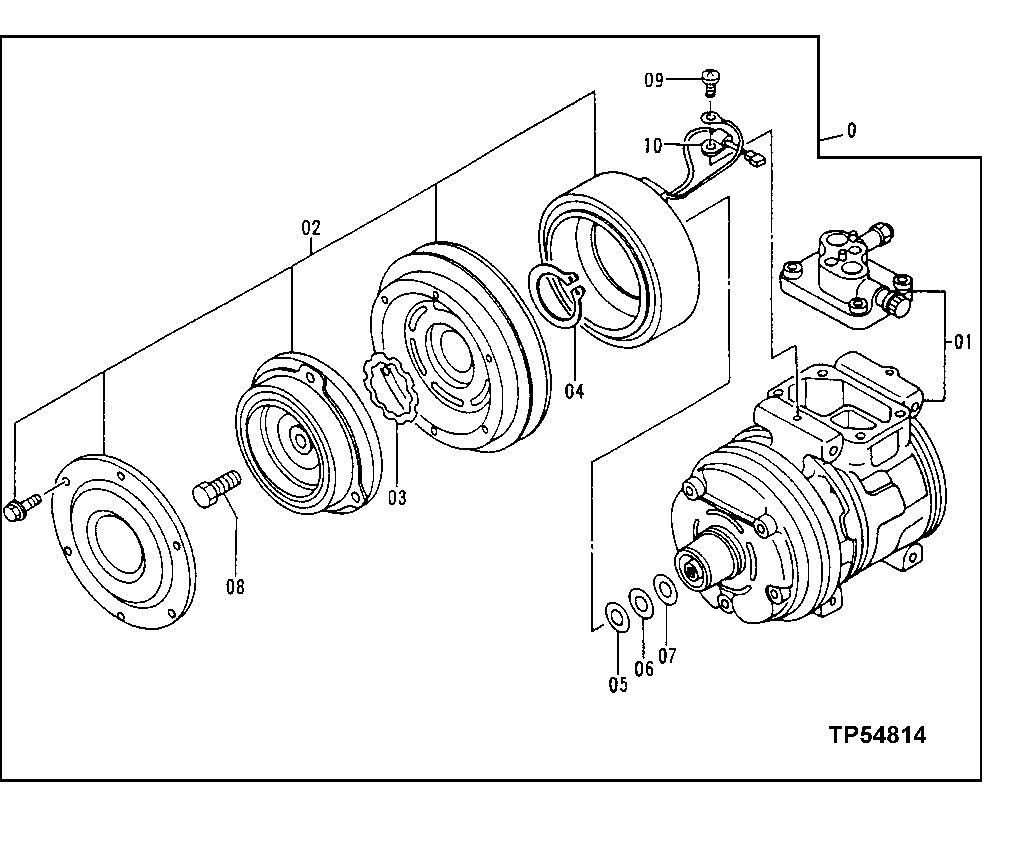 09
10
0
02
01
04
03
08
05
06
07
TP54814