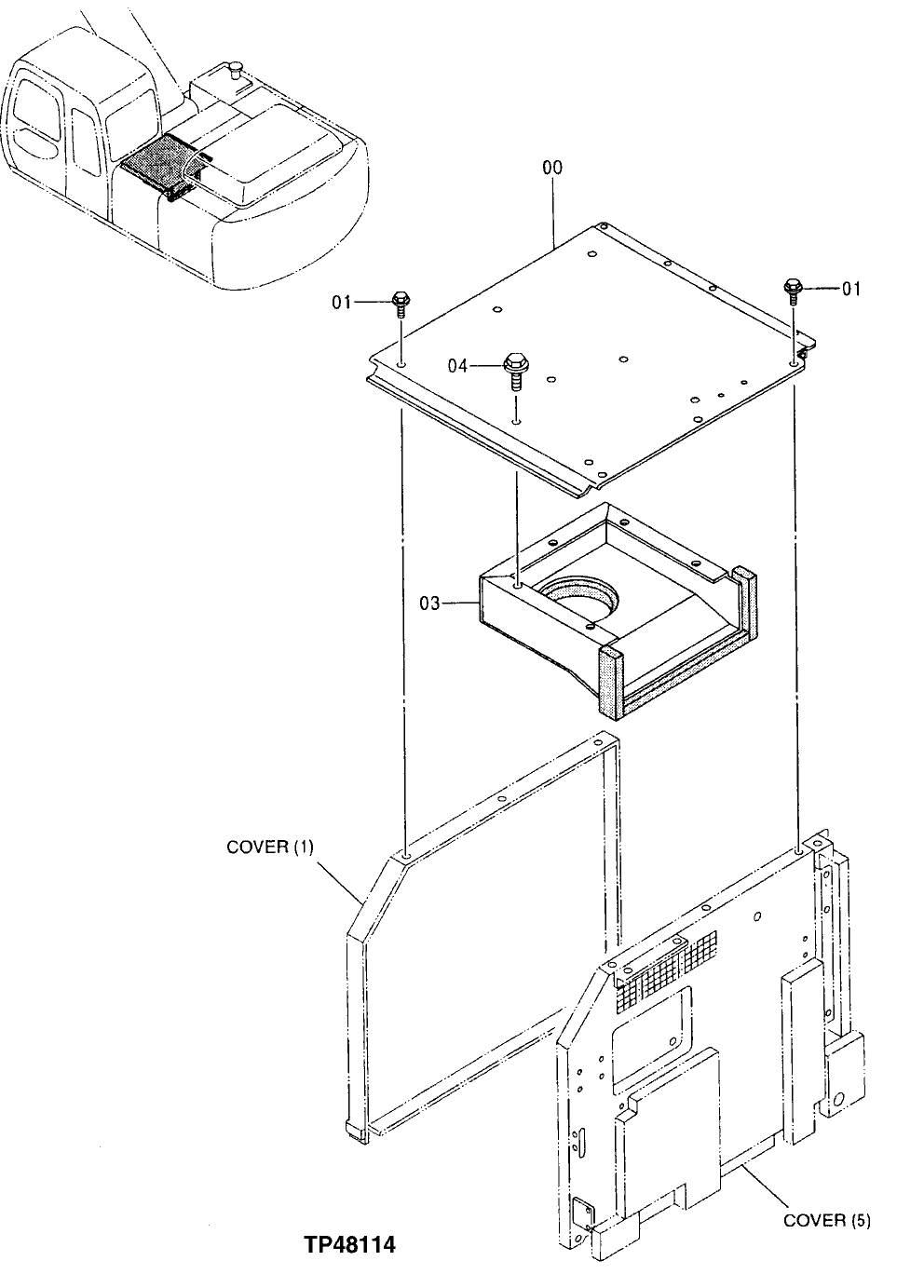 00

01

01

04

03

COVER (1)

COVER (5)

TP48114