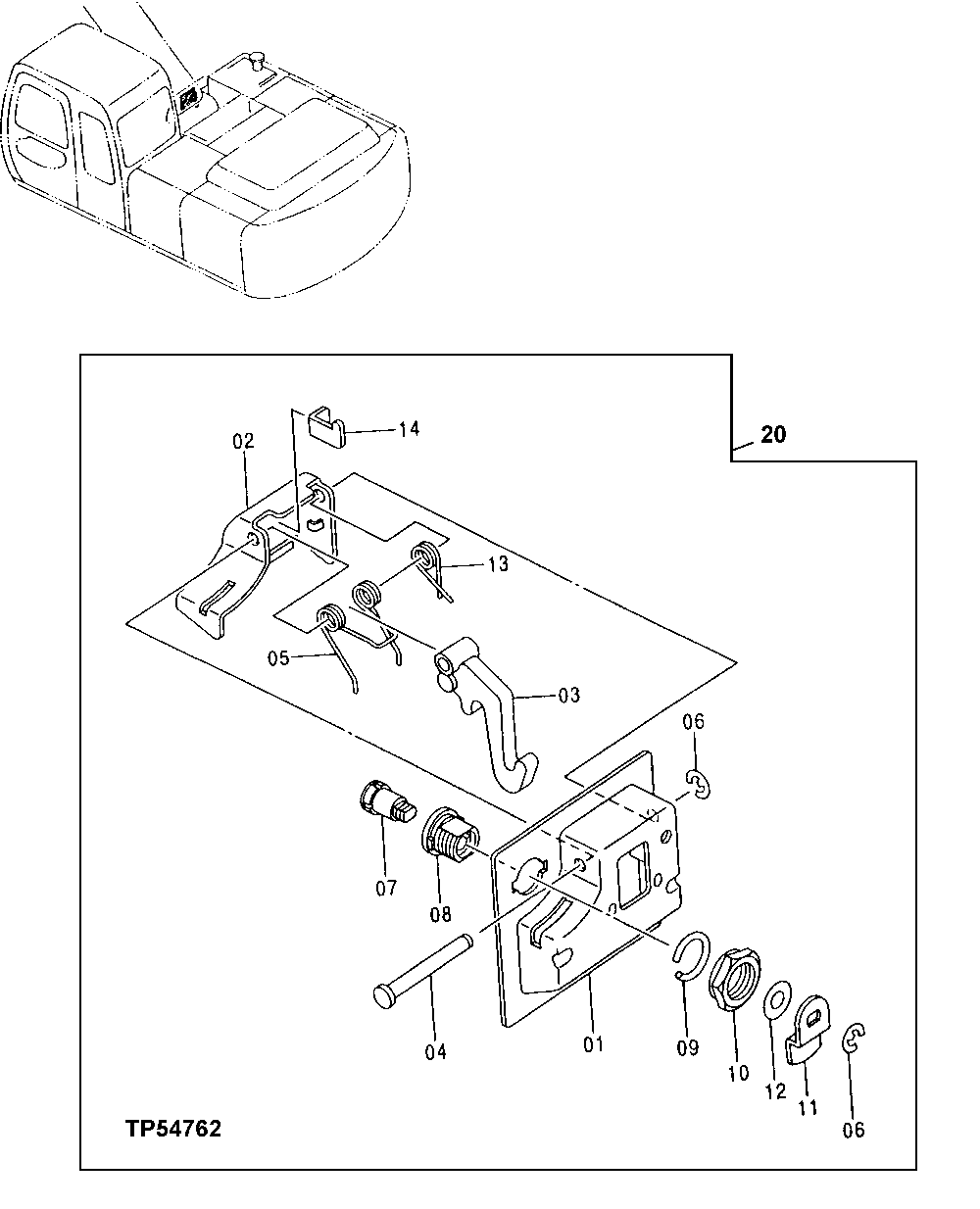 20
14
02
13
05
03
06
07
08
04
01
09
10
12
11
06
TP54762