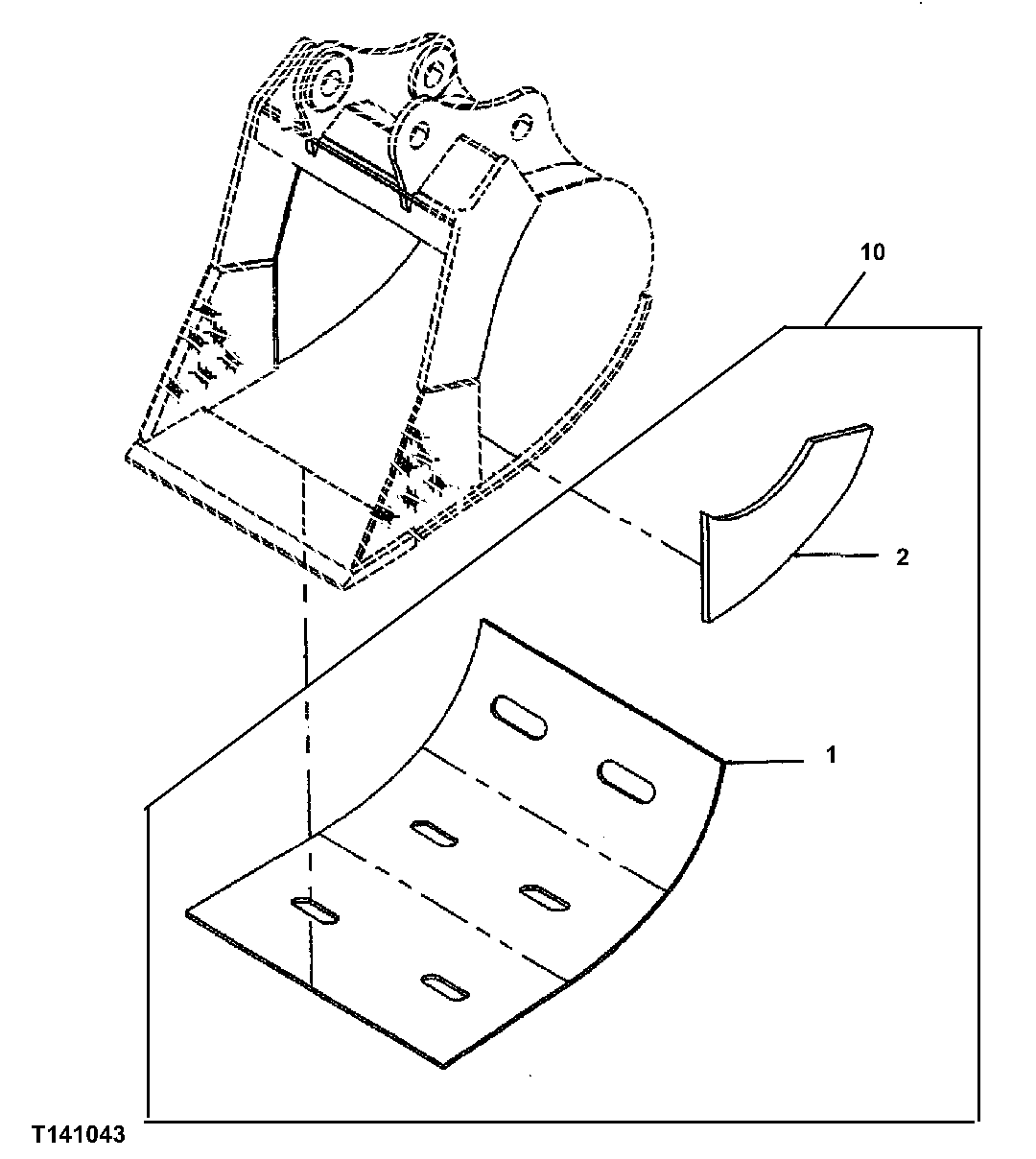 10

2

1

T141043