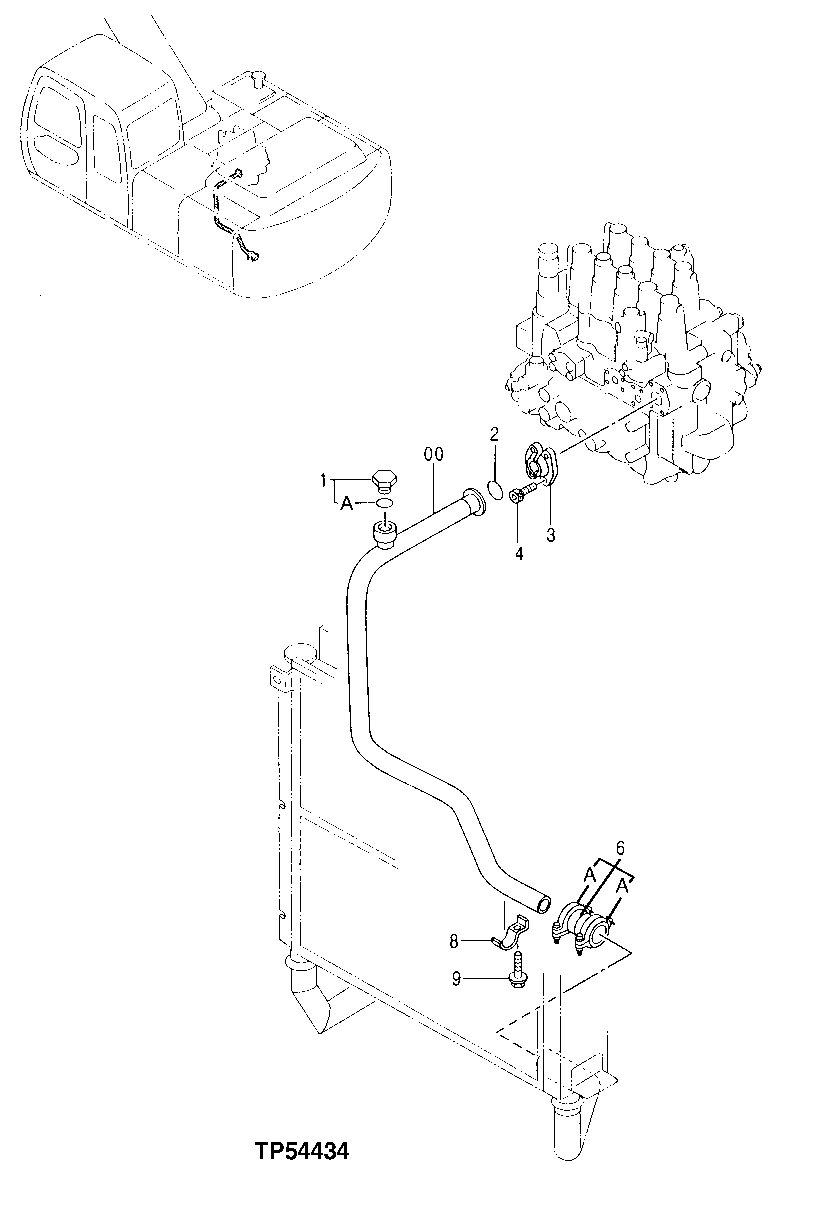 1
A
00
2
3
4
6
A
A
8
9
TP54434