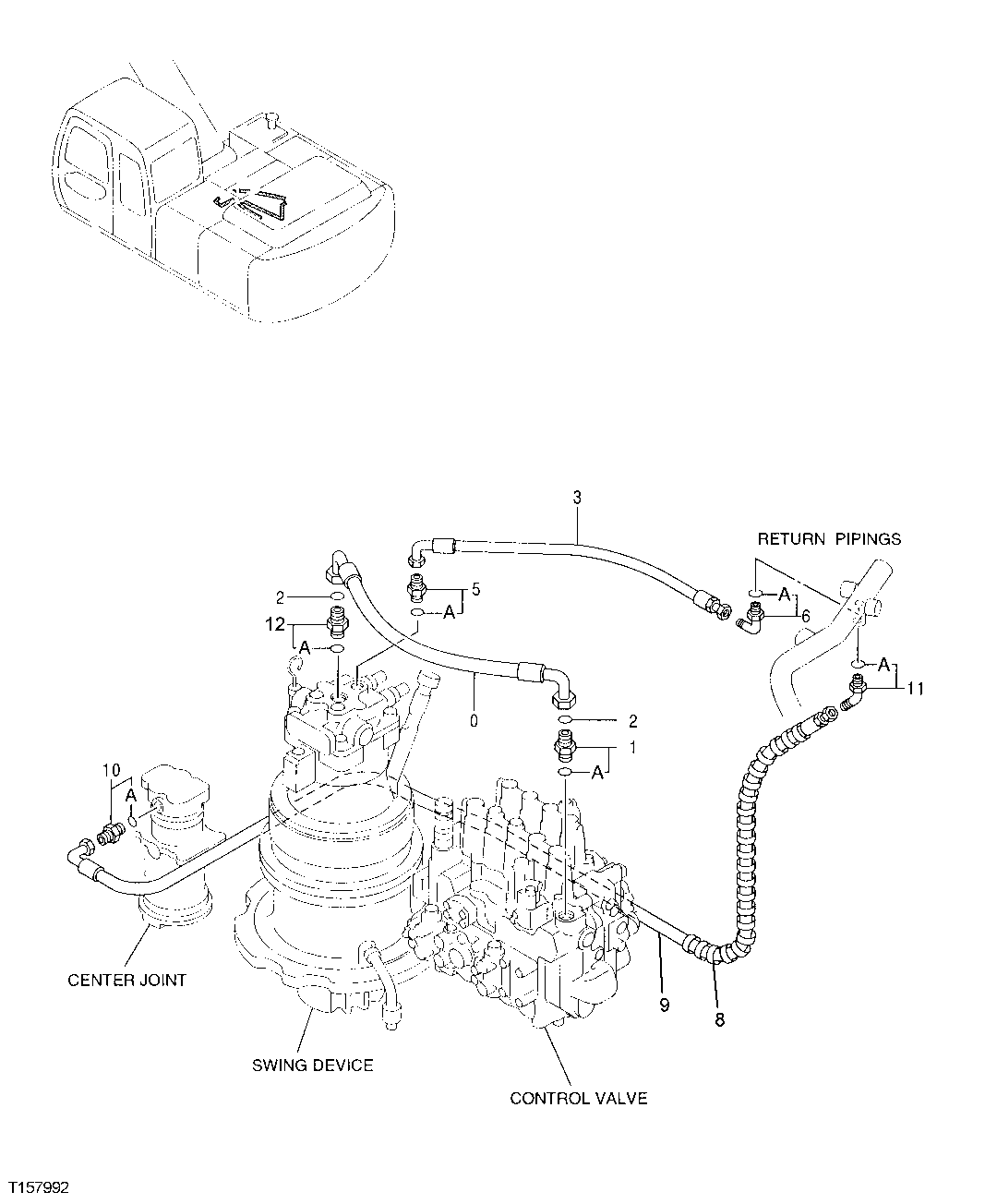 3

RETURN PIPINGS

2

5

A

A

6

12

A

A

11

0

2

1

A

10

A

CENTER JOINT

9

8

SWING DEVICE

CONTROL VALVE

T157992