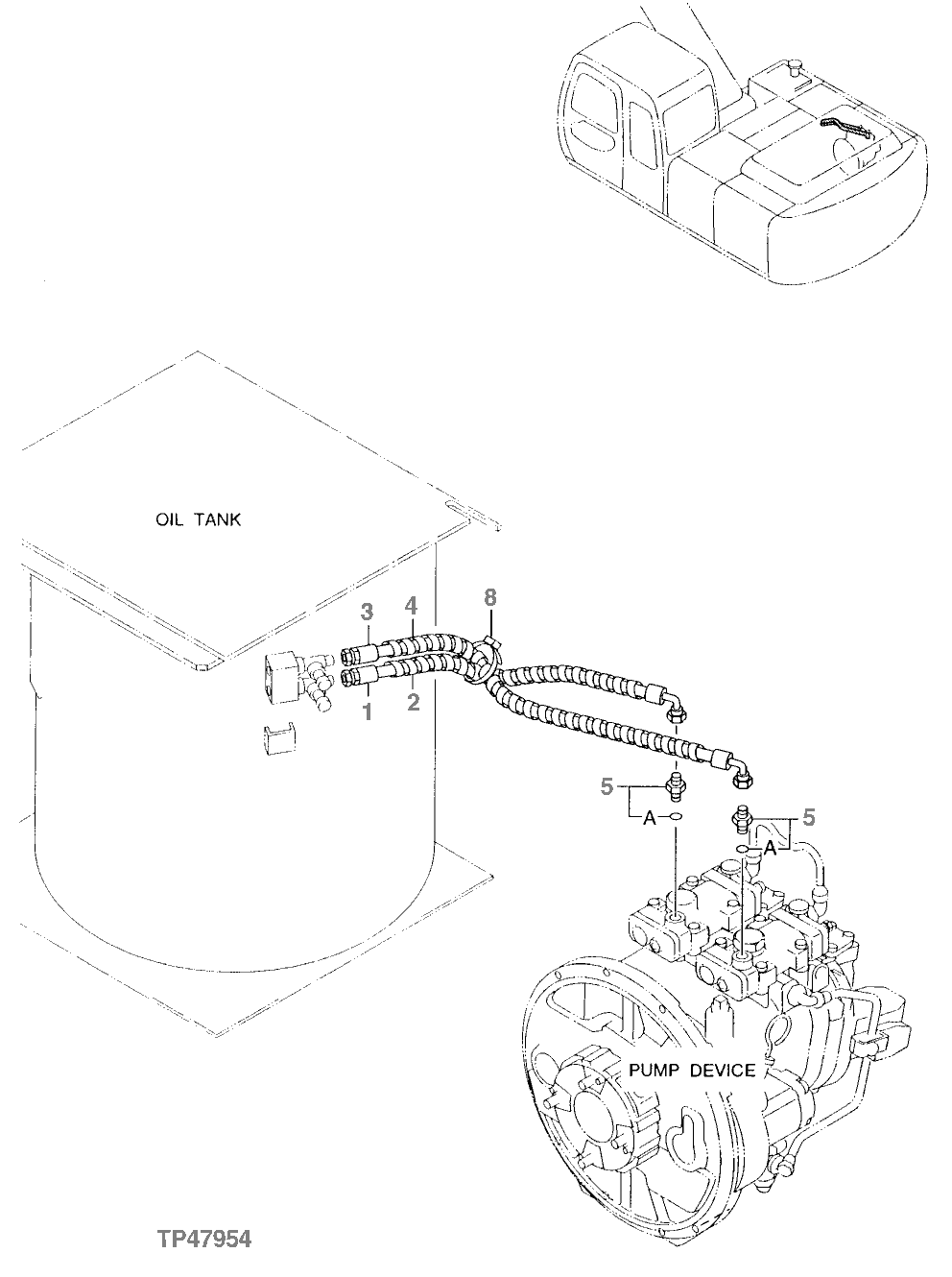 OIL TANK

3
4
8
1
2
5
A
5
A

PUMP DEVICE

TP47954