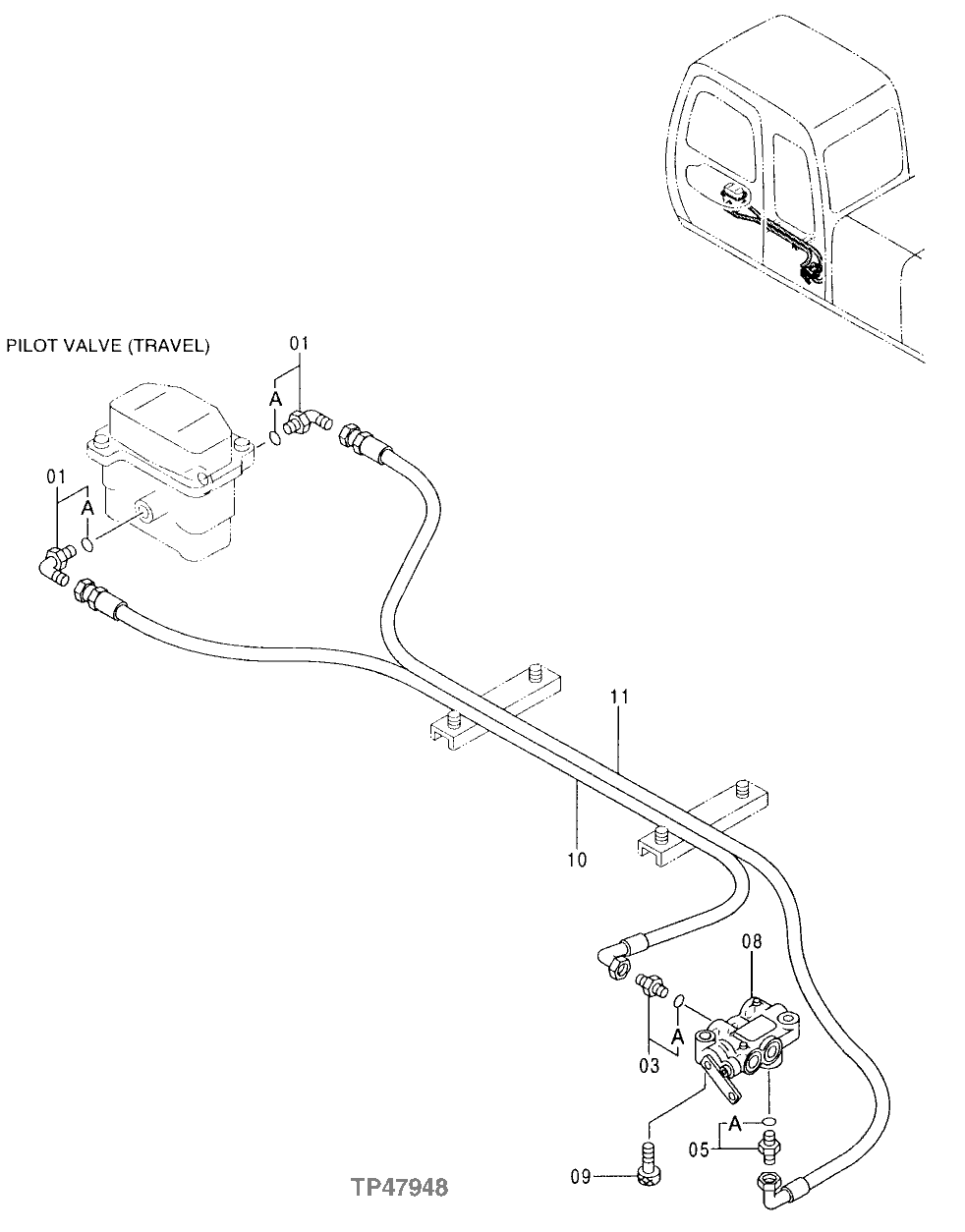 PILOT VALVE (TRAVEL)
01
A
01
A
11
10
08
A
03
A
05
09
TP47948