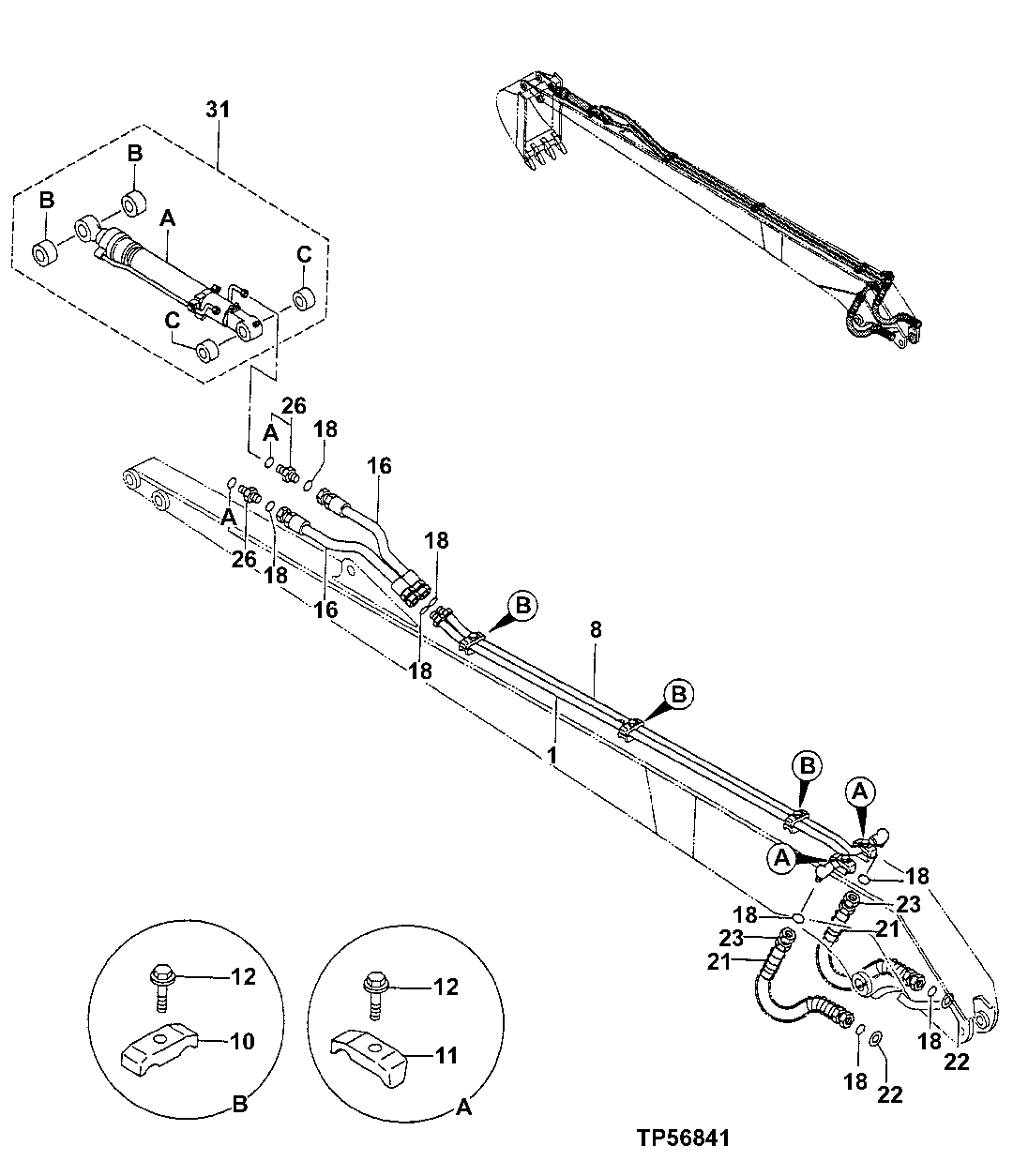 31
B
B
A
C
C
26
A
18
16
A
26
18
16
18
18
B
8
B
1
B
A
A
18
18
23
21
23
21
18
22
18
22
12
10
B
12
11
A
TP56841