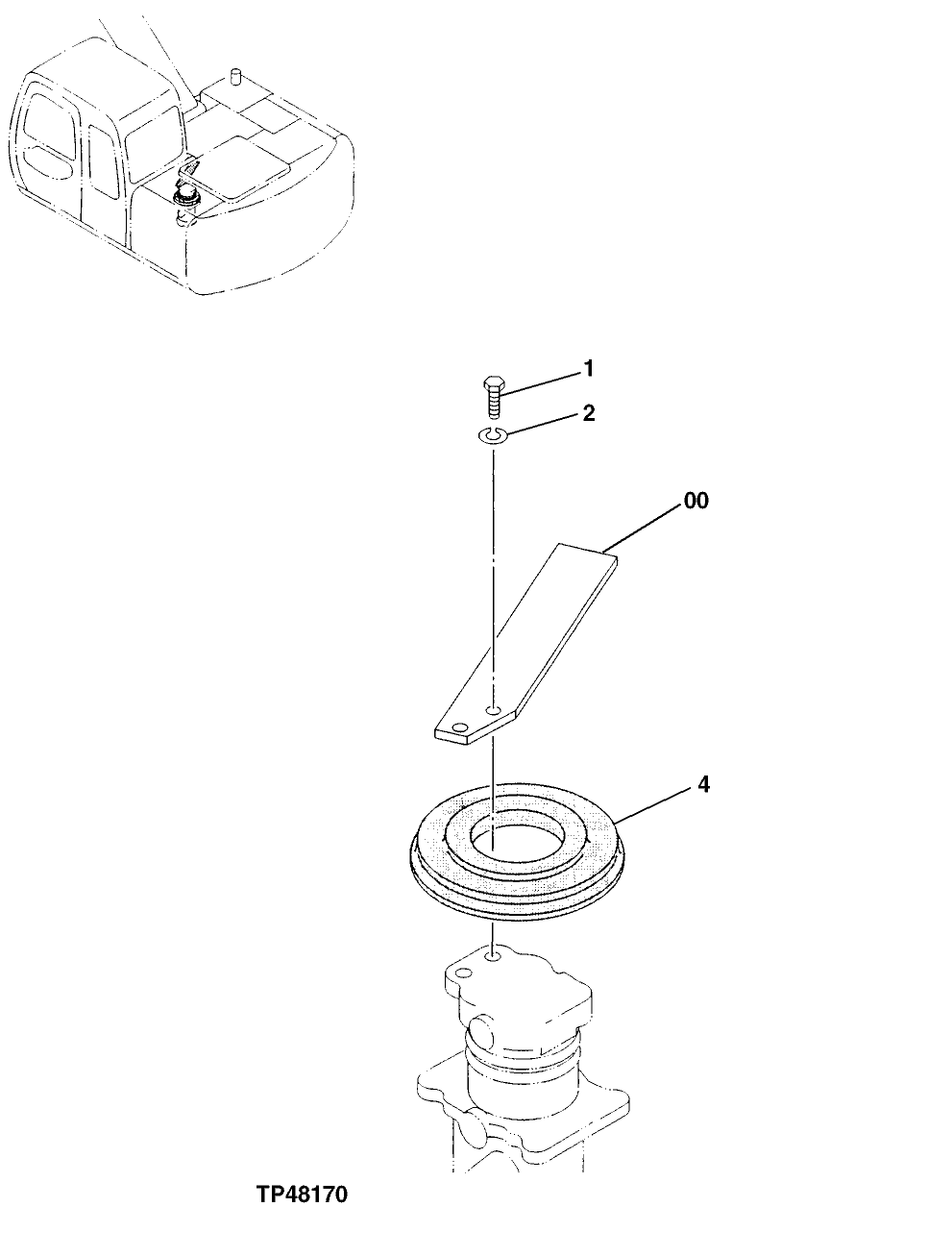 1
2
00
4
TP48170