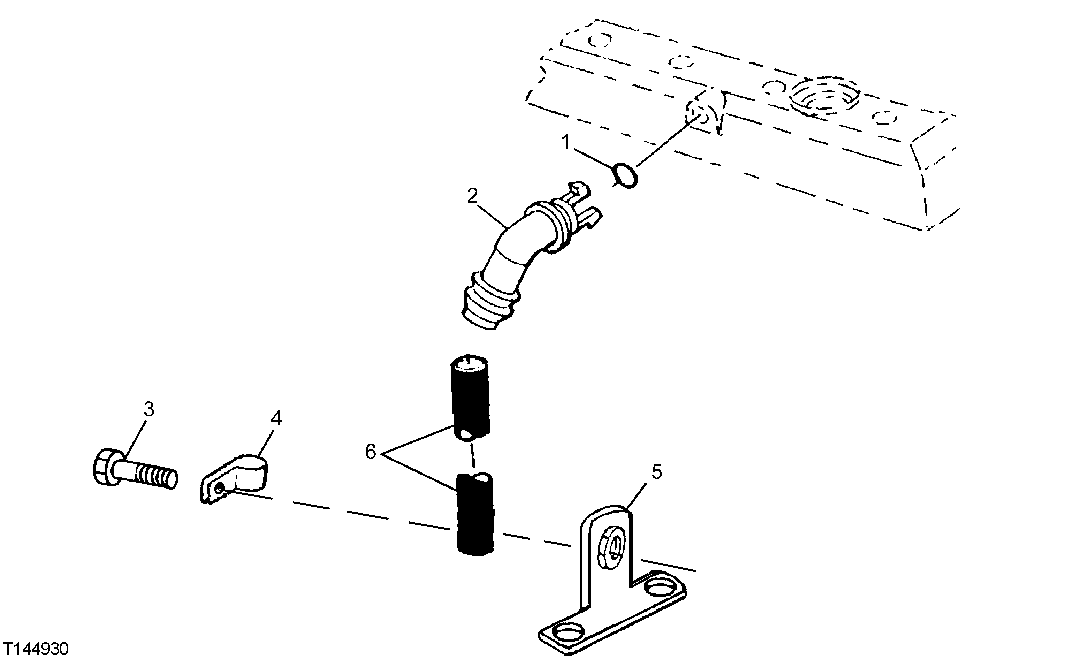 1
2
3
4
6
5
T144930