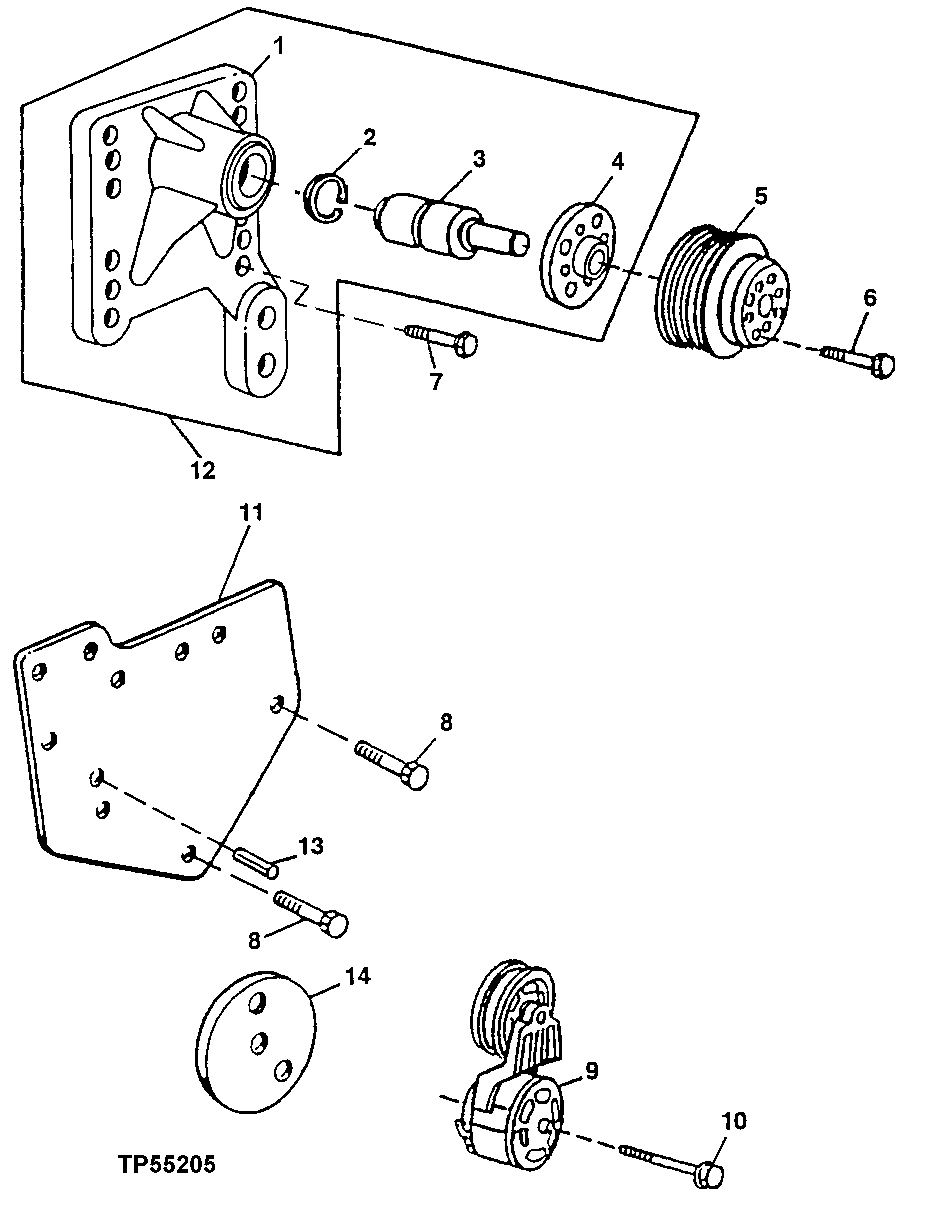 1
2
3
4
5
6
7
12
11
8
13
8
14
9
10
TP55205