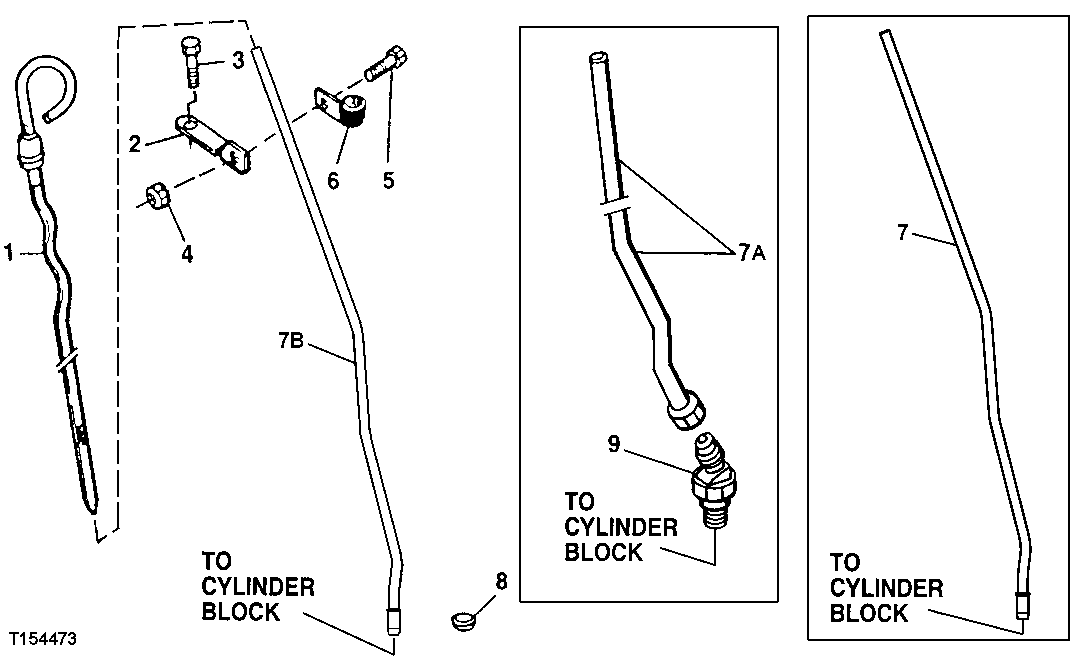 3
2
6
5
4
1
7B
TO CYLINDER BLOCK
8
7A
9
TO CYLINDER BLOCK
7
TO CYLINDER BLOCK
T154473