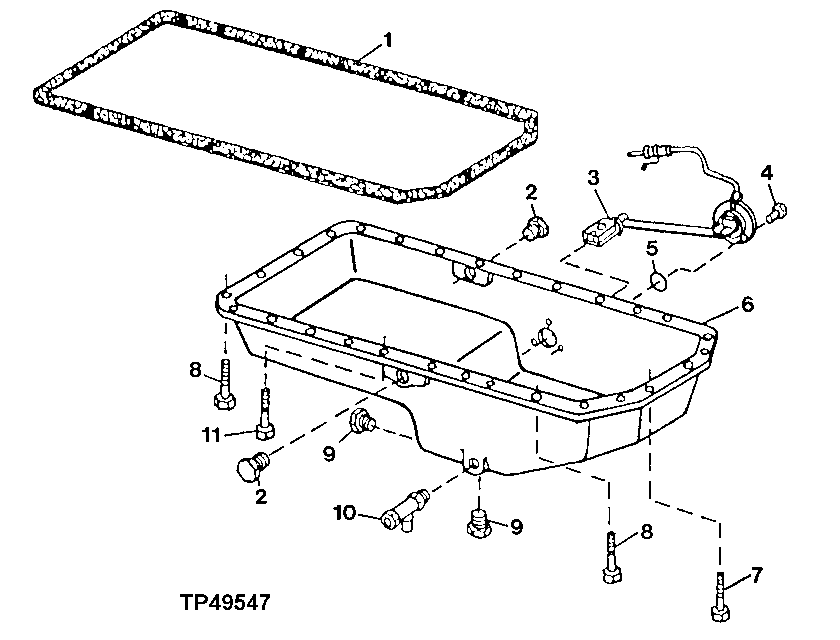 1
2
3
4
5
6
8
11
9
2
10
9
8
7
TP49547