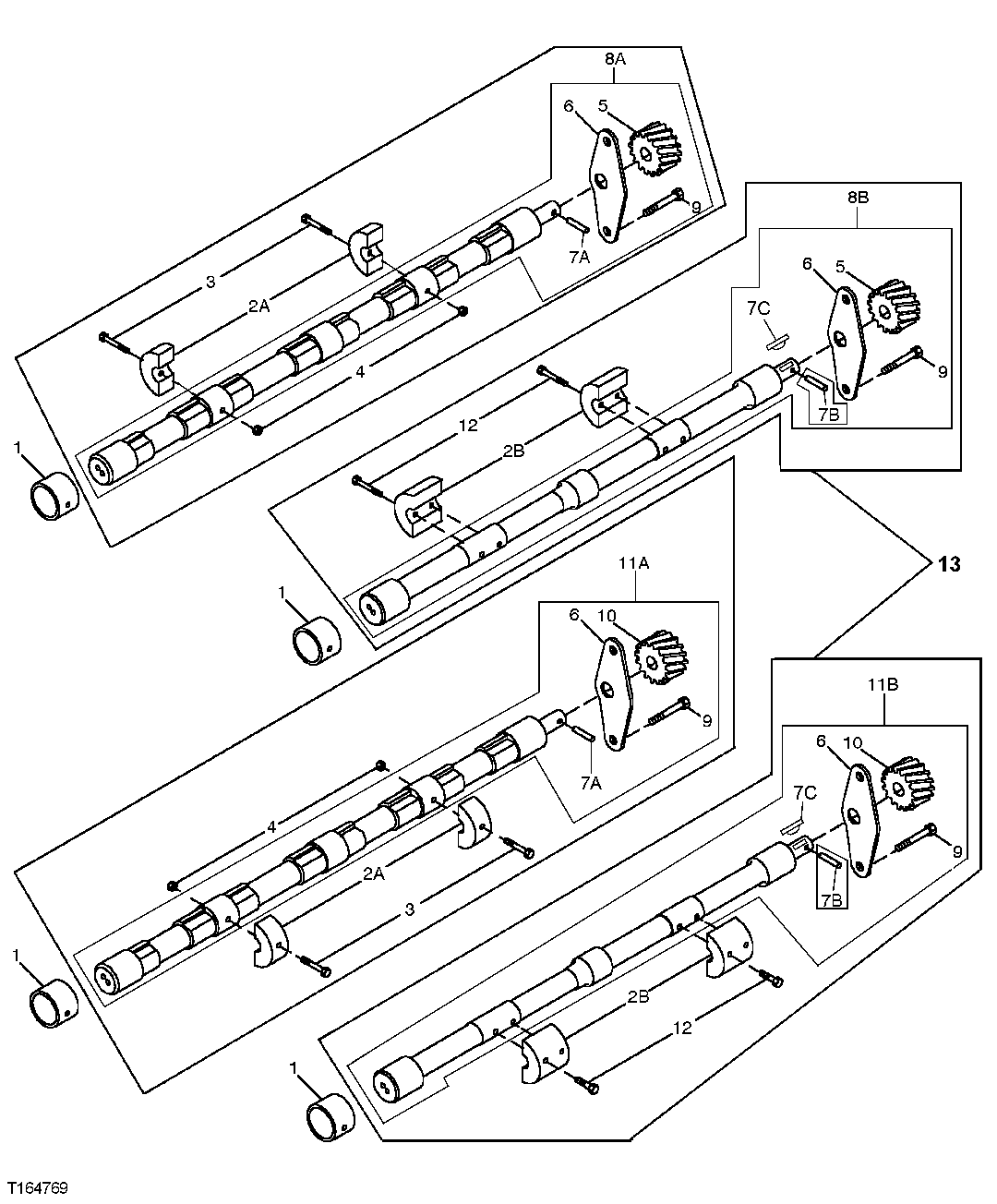 8A
6
5
9
7A
3
2A
4
1
8B
6
5
7C
9
7B
12
2B
1
13
11A
6
10
9
7A
4
2A
3
1
11B
6
10
7C
9
7B
2B
12
1
T164769