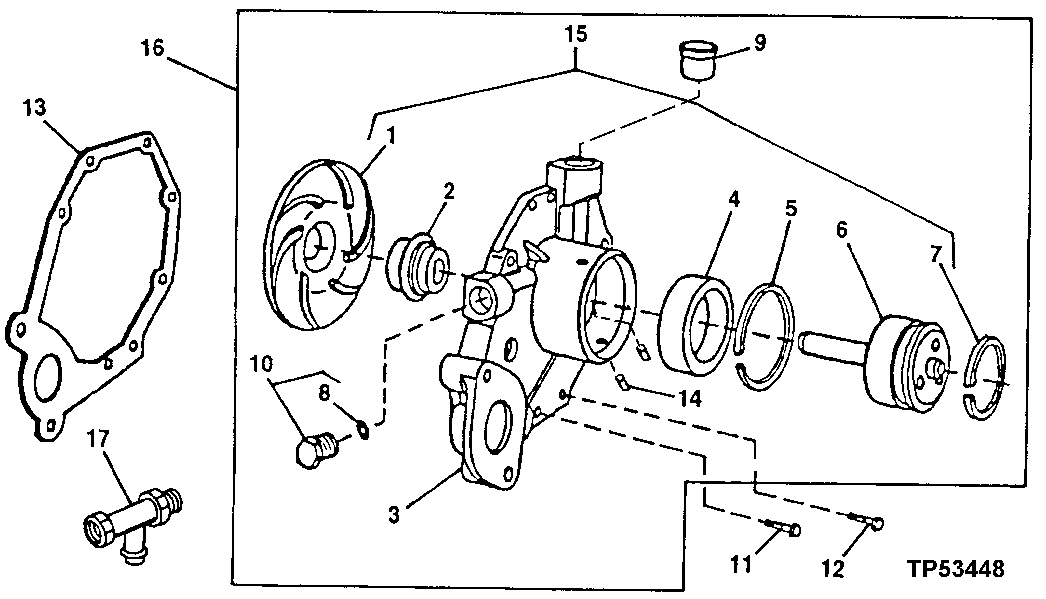 16
15
9
13
1
2
4
5
6
7
10
8
14
17
3
11
12
TP53448