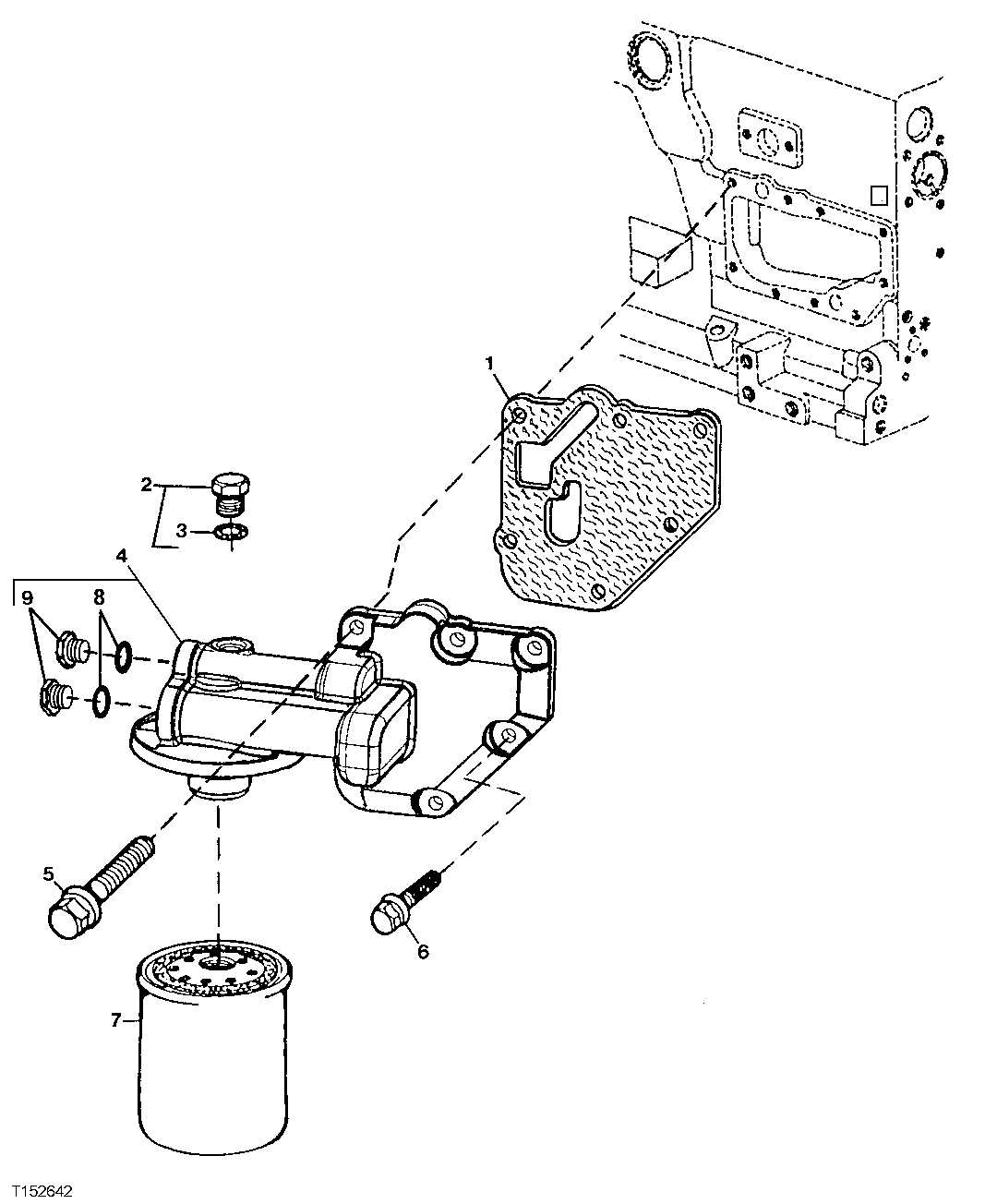 1
2
3
4
9
8
5
6
7
T152642