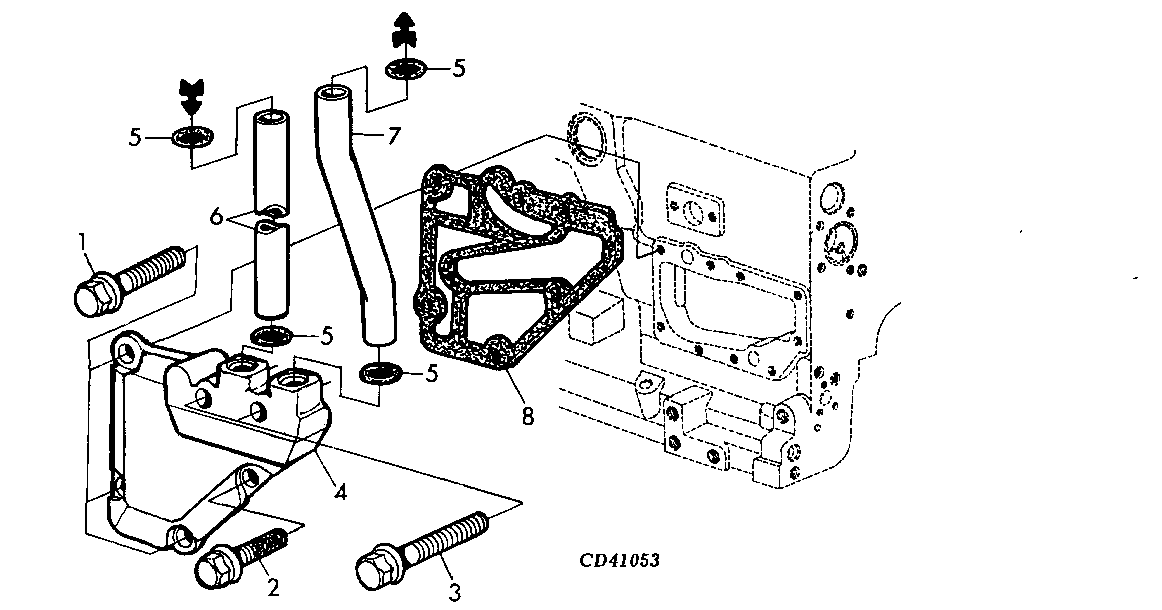 5
5
7
6
1
5
5
8
4
2
3
CD41053