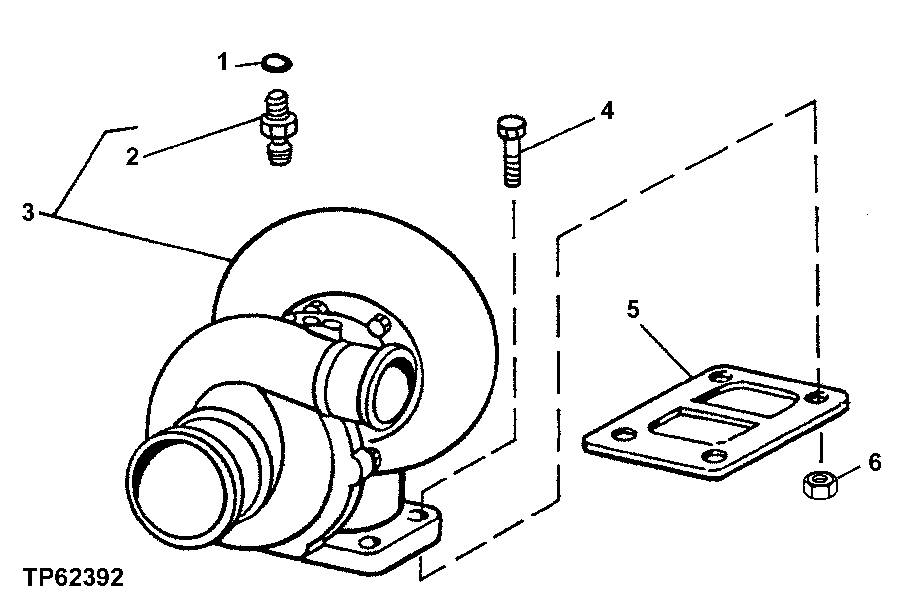 1
2
3
4
5
6
TP62392