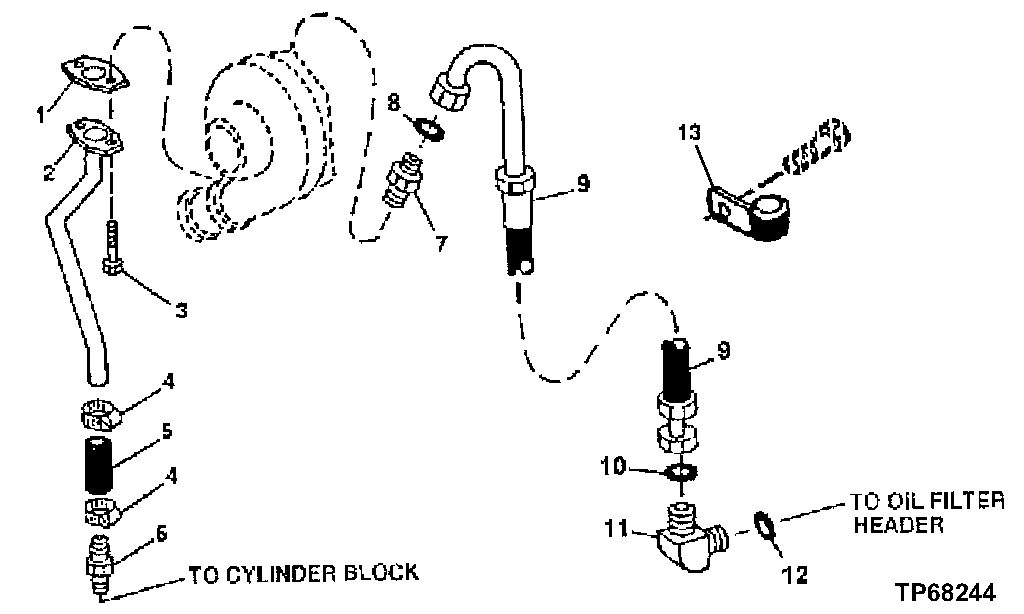 1
2
3
4
5
4
6
TO CYLINDER BLOCK
8
7
9
13
9
10
11
12
TO OIL FILTER HEADER
TP68244