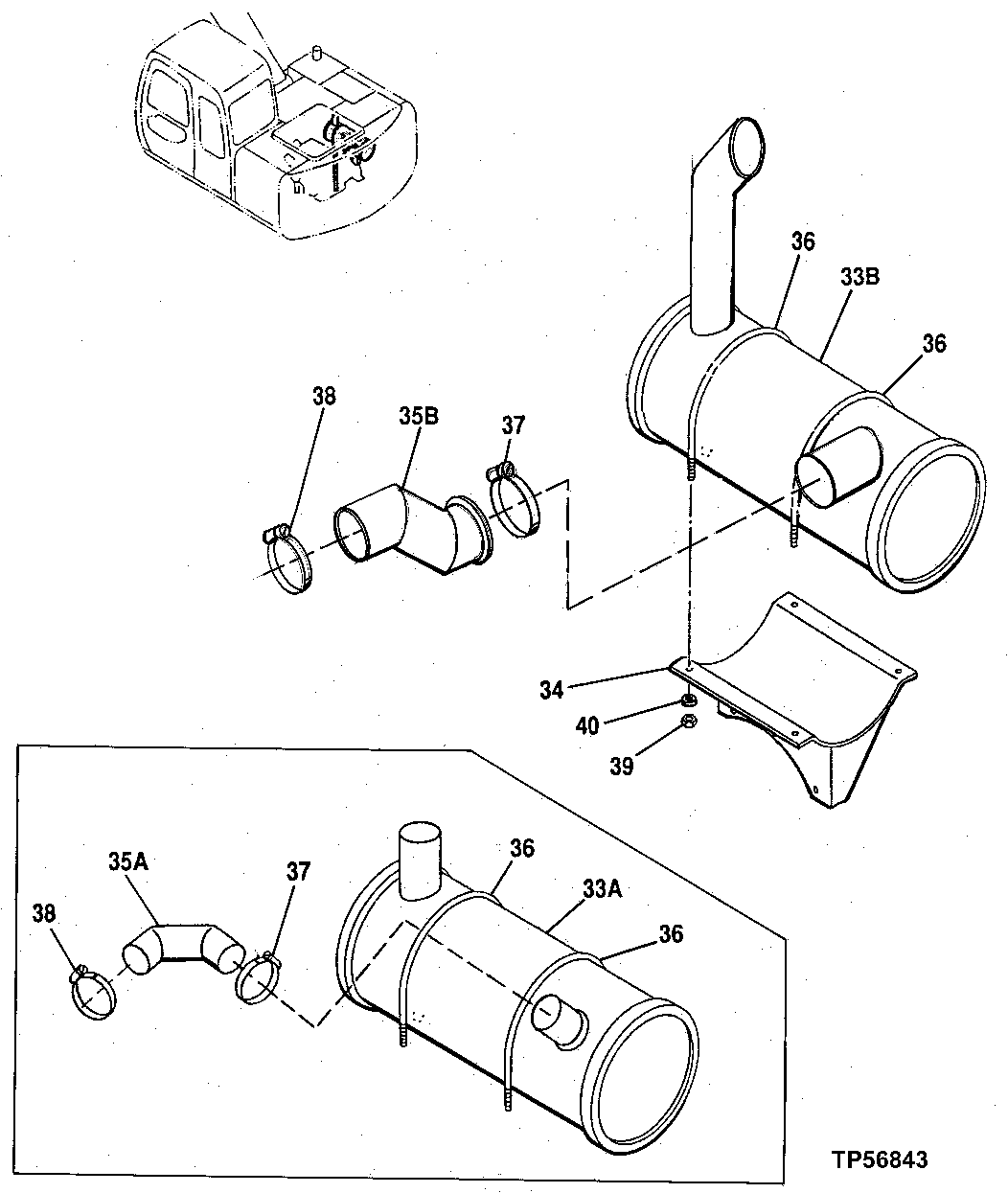 36
33B
36
38
35B
37
34
40
39
35A
37
36
33A
36
38
TP56843