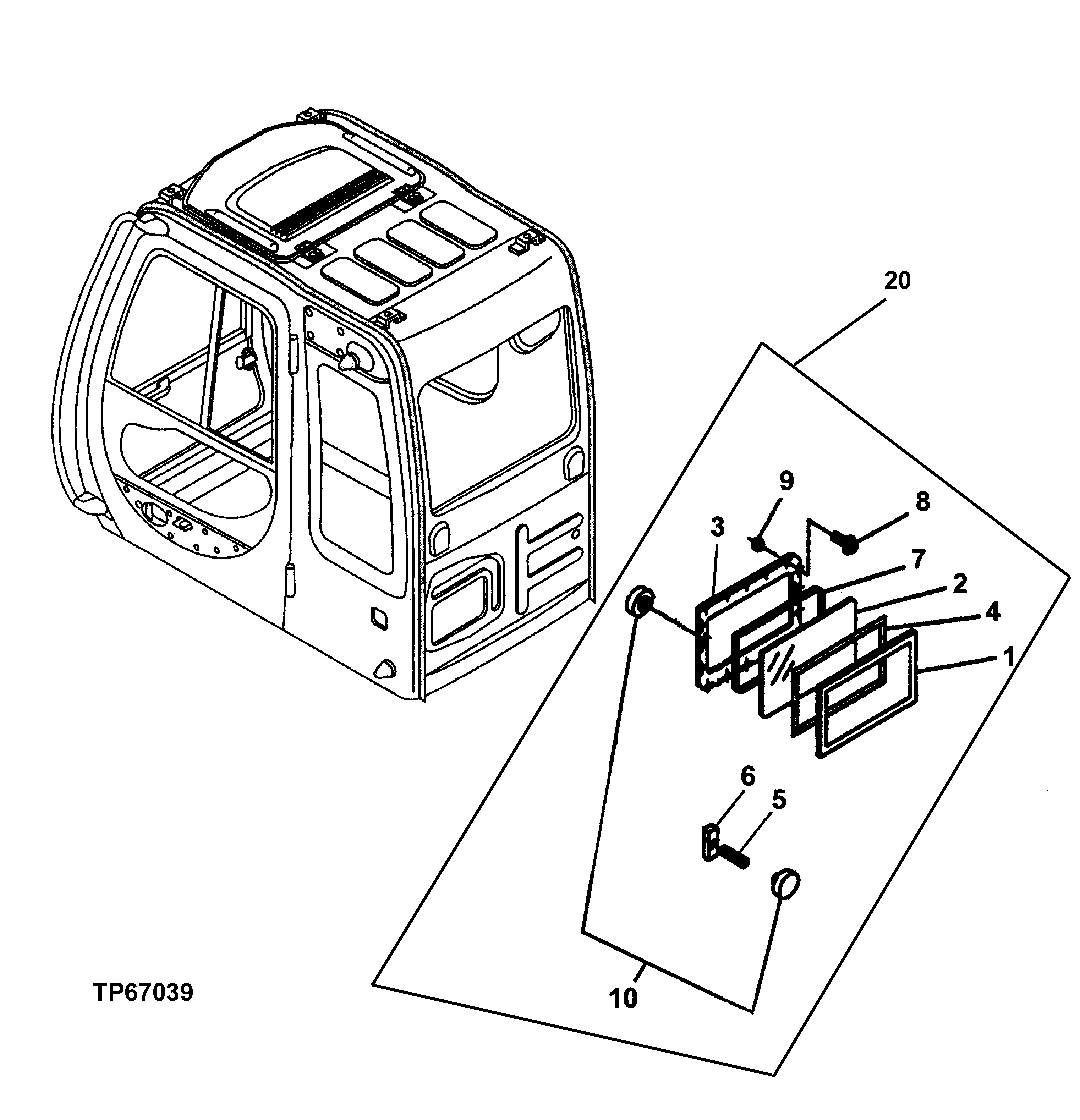 20
9
8
3
7
2
4
1
6
5
10
TP67039