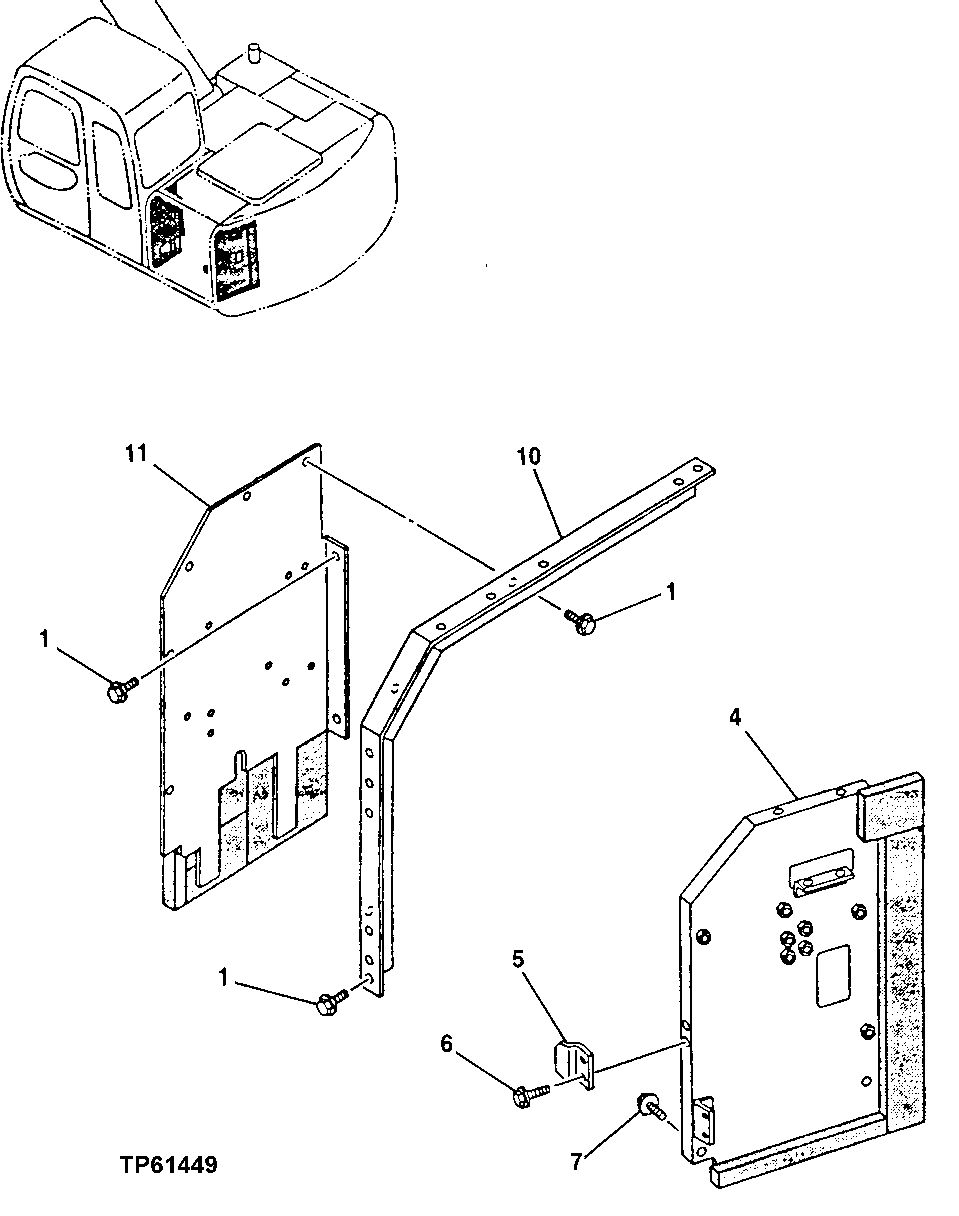 11
10
1
1
4
1
5
6
7
TP61449