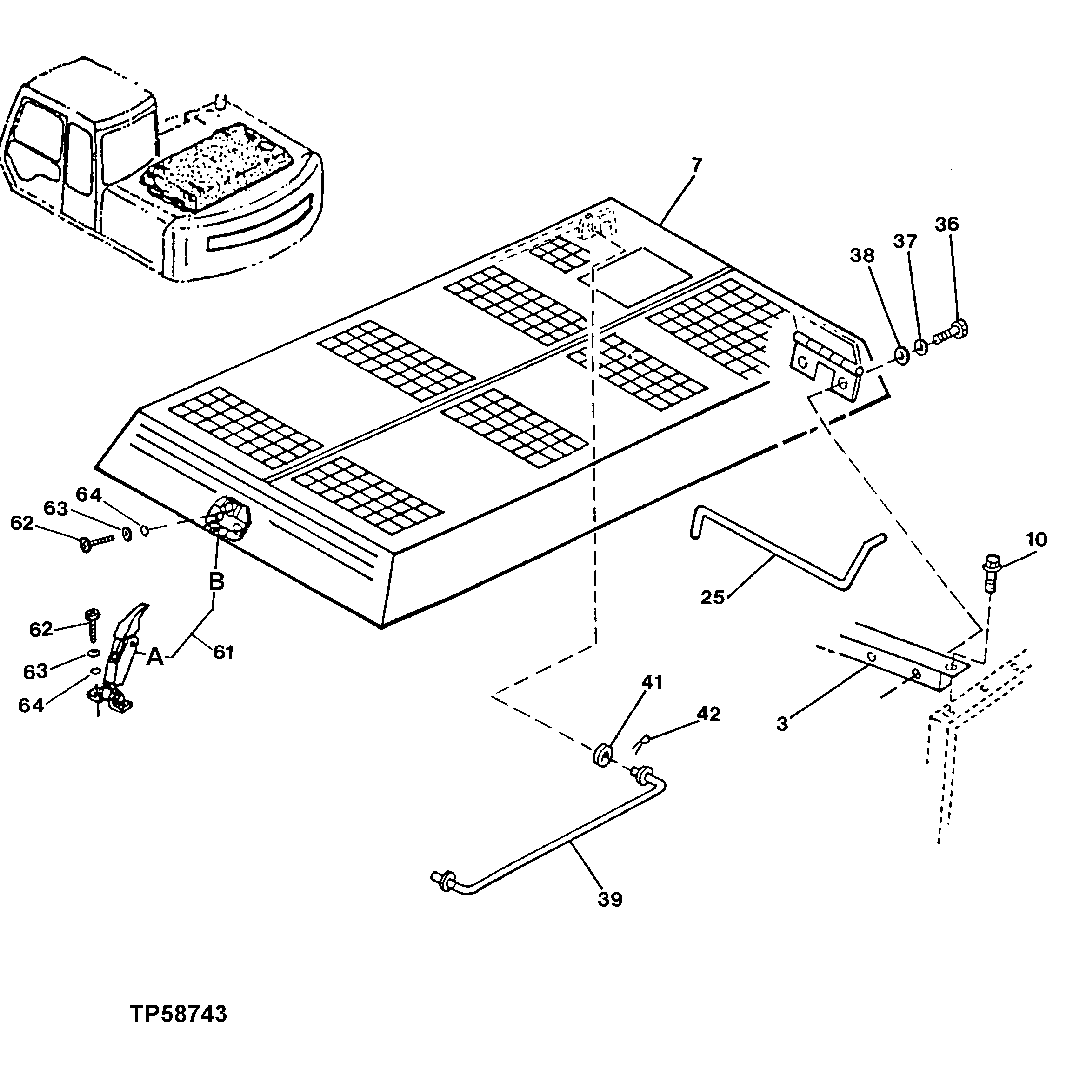 7
36
37
38
64
63
62
B
62
63
64
A
61
25
10
3
41
42
39
TP58743