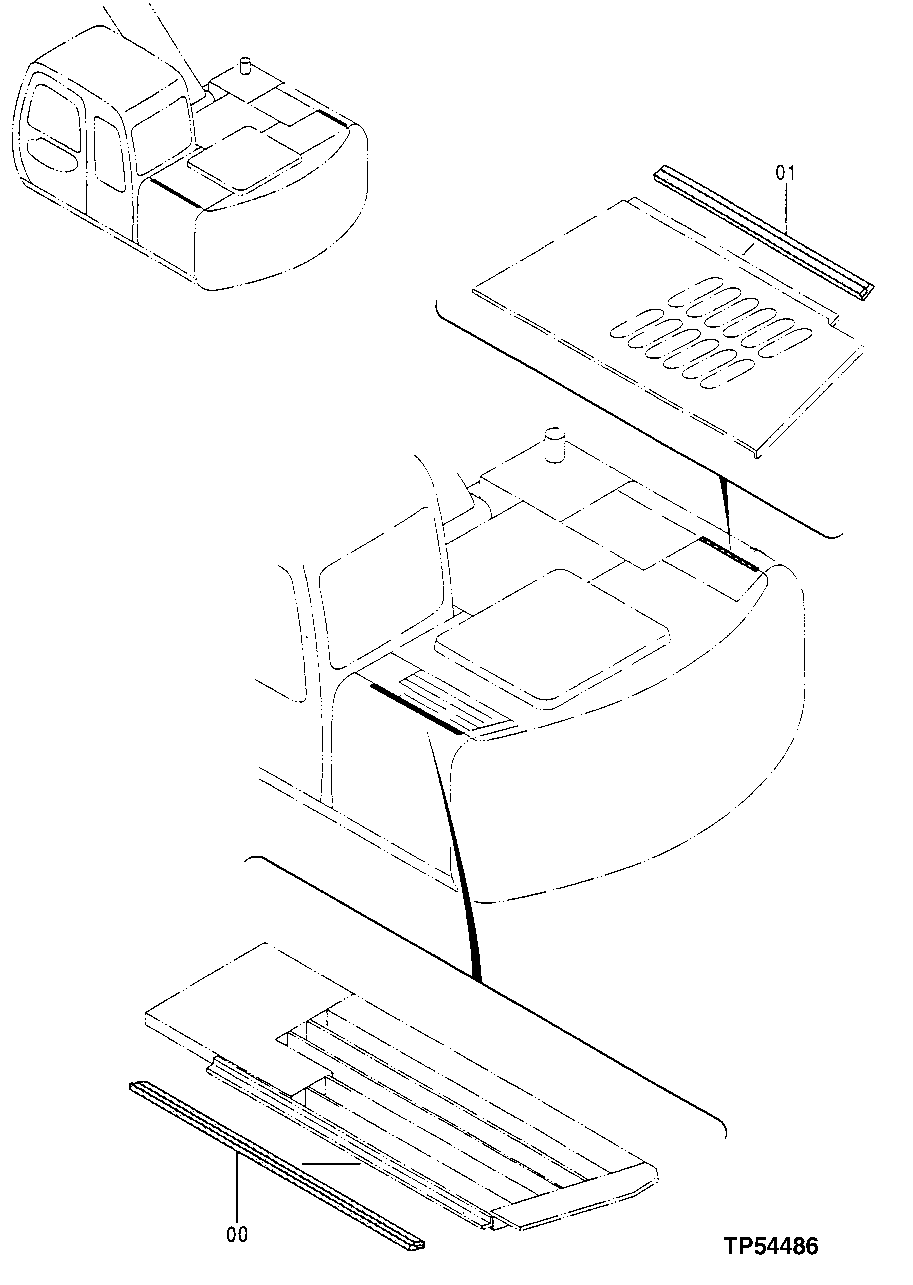 01

00

TP54486