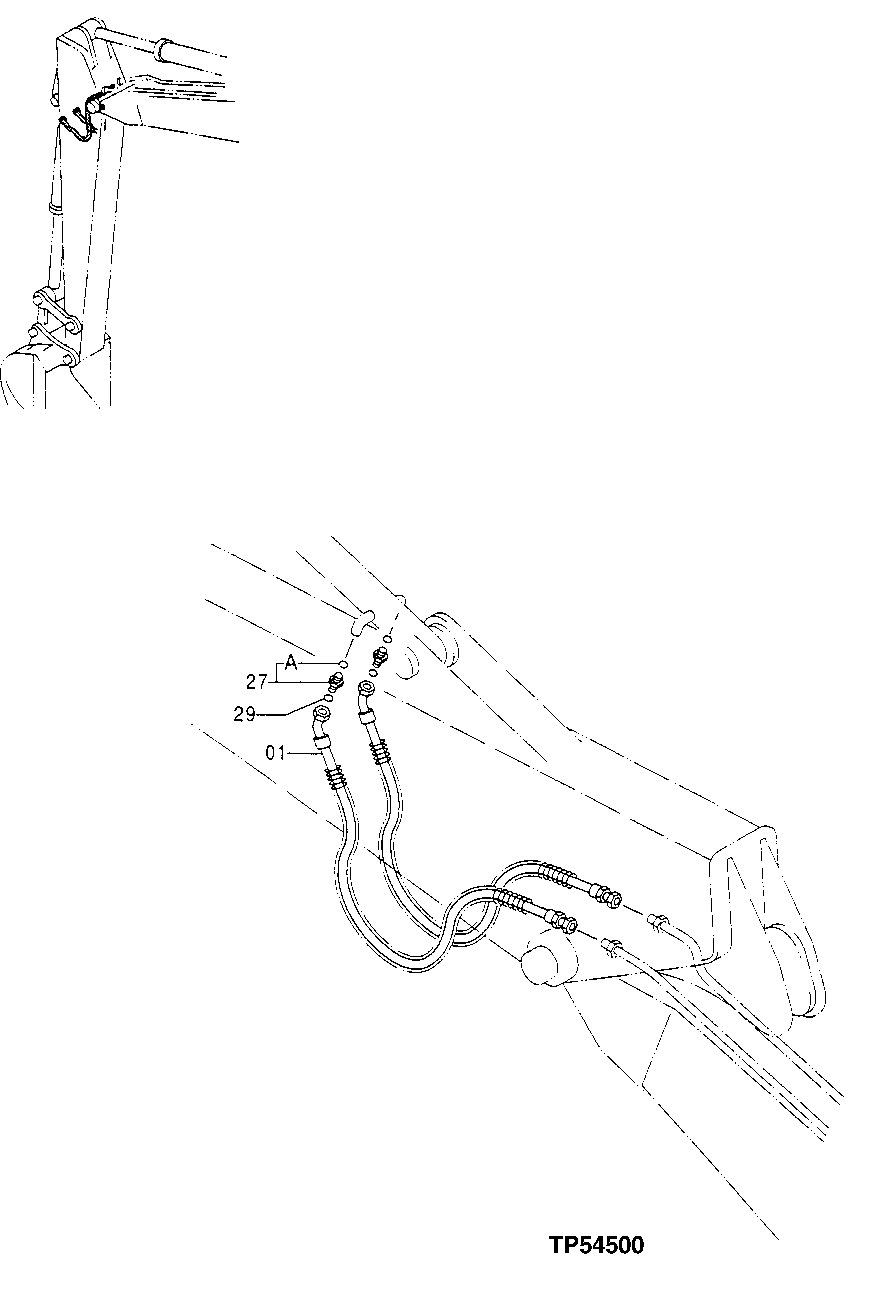 A
27
29
01
TP54500