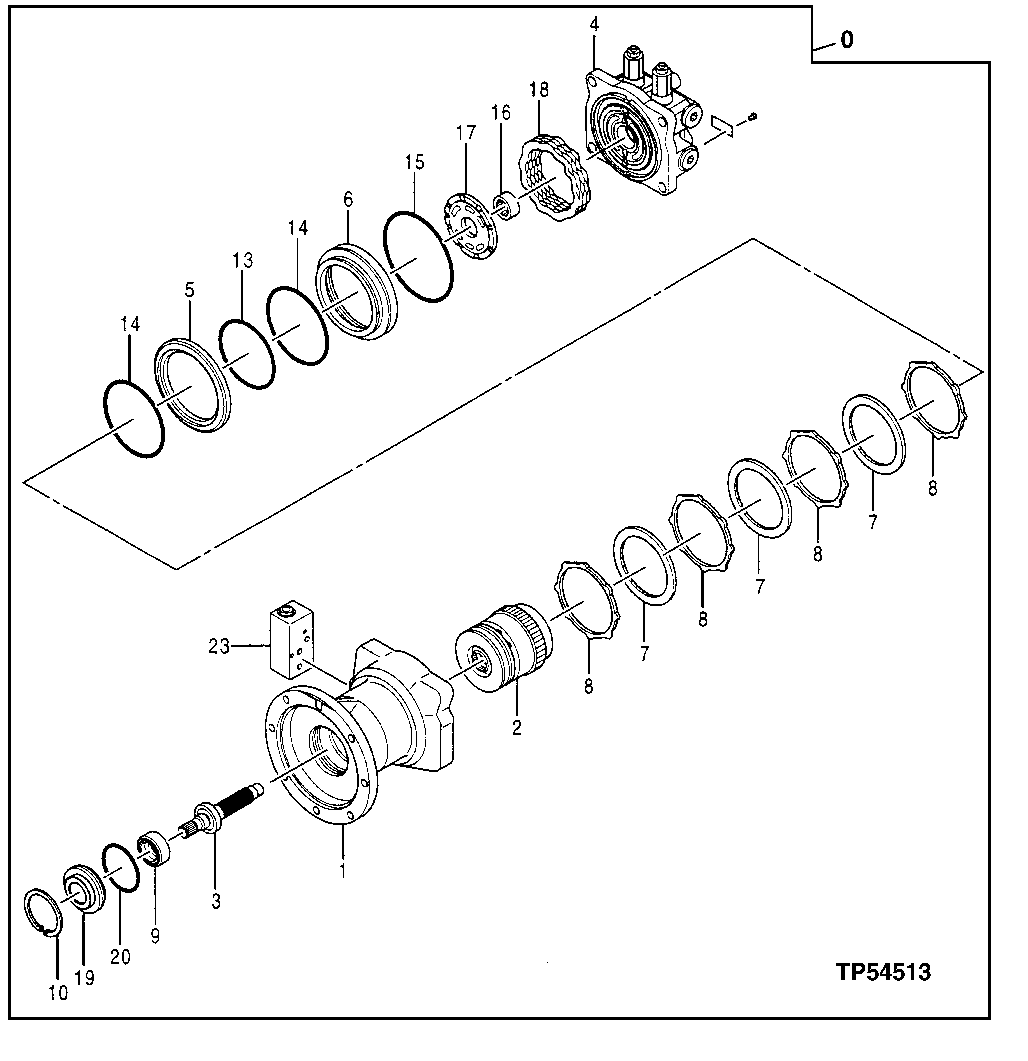 0
4
18
16
17
15
6
14
13
5
14
8
7
8
7
8
7
8
23
2
1
3
9
20
19
10
TP54513