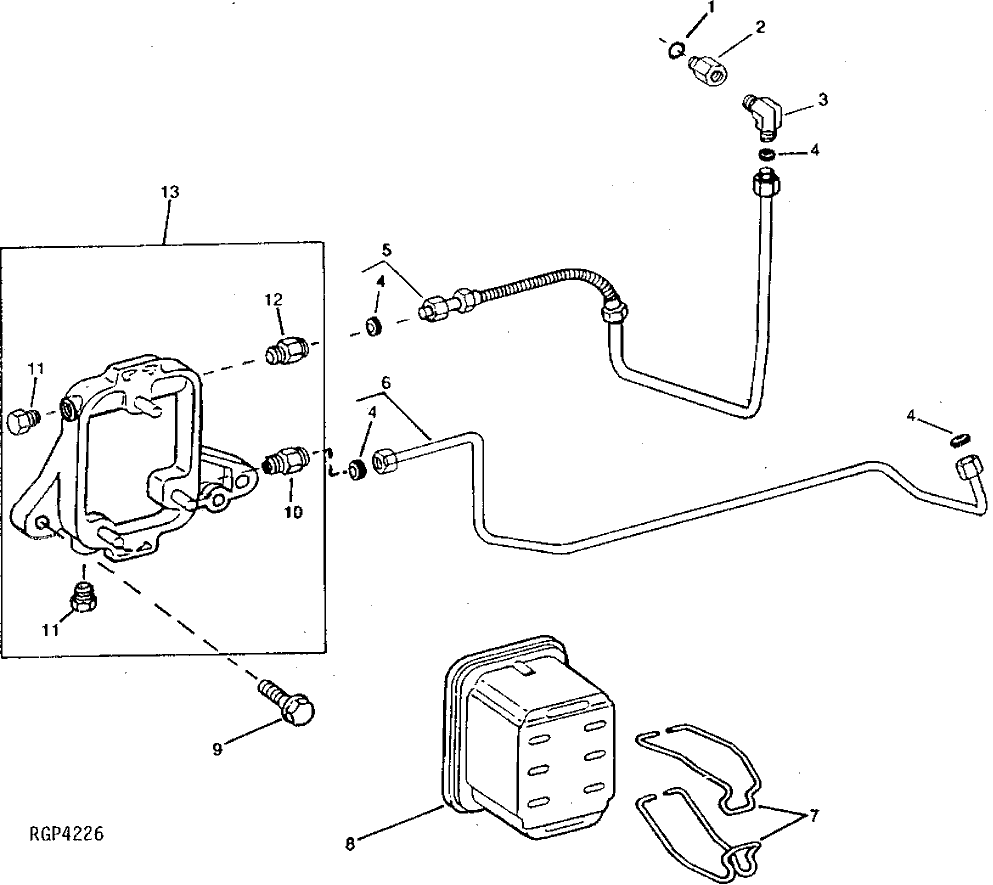 1
2
3
4
13
5
4
12
11
6
4
4
10
11
9
8
7
RGP4226