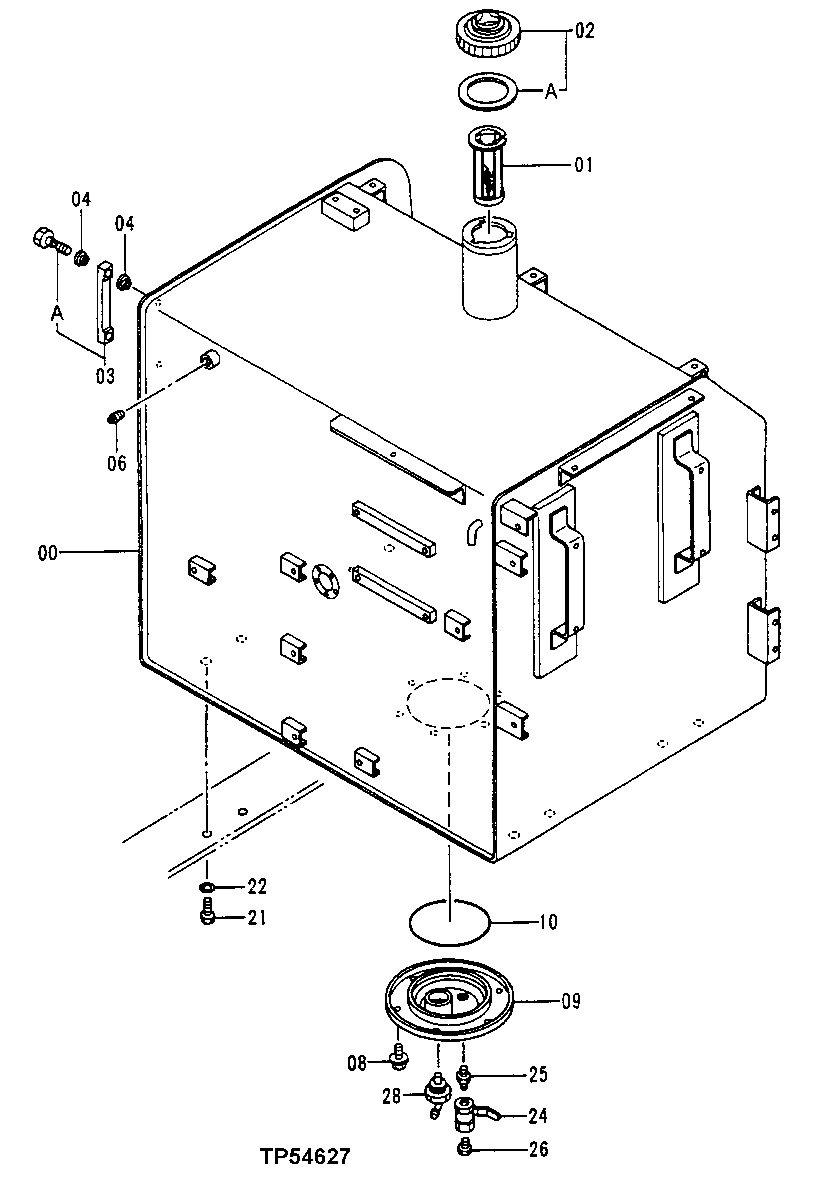 02
A
01
04
04
A
03
06
00
22
21
10
09
08
25
28
24
26
TP54627