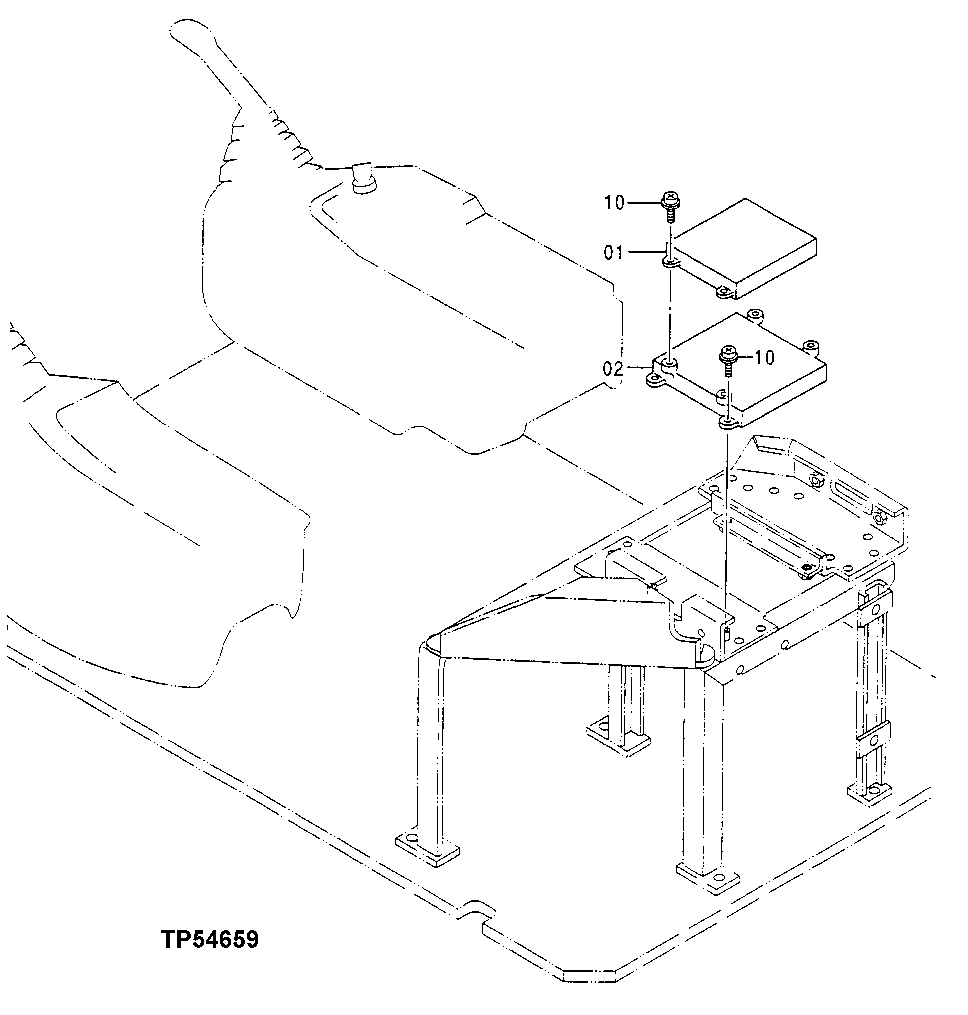 10
01
02
10
TP54659