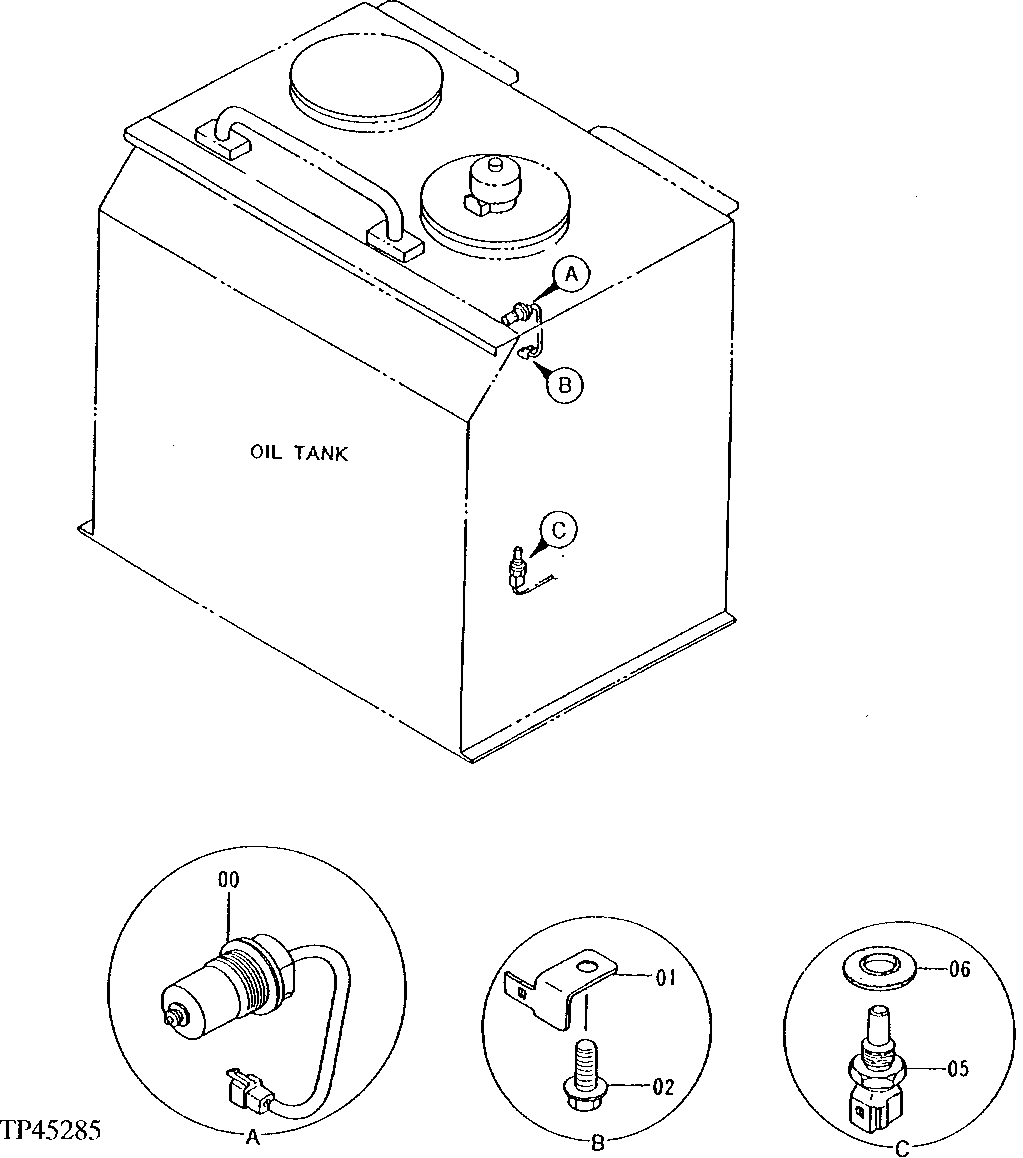 A

B

OIL TANK

C

00

01

02

06

05

TP45285

A

B

C