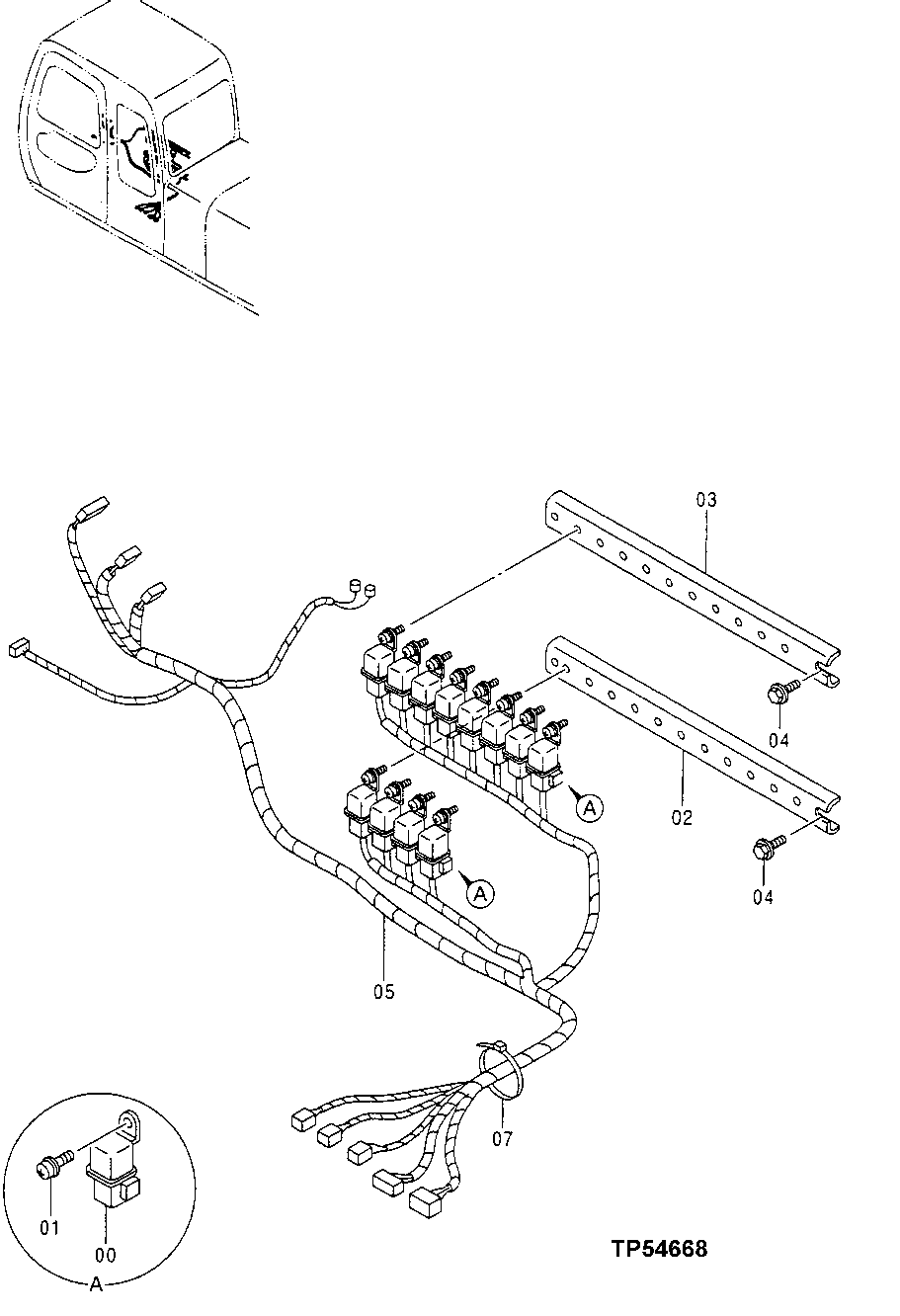 03
04
A
02
04
A
05
07
01
00
A
TP54668