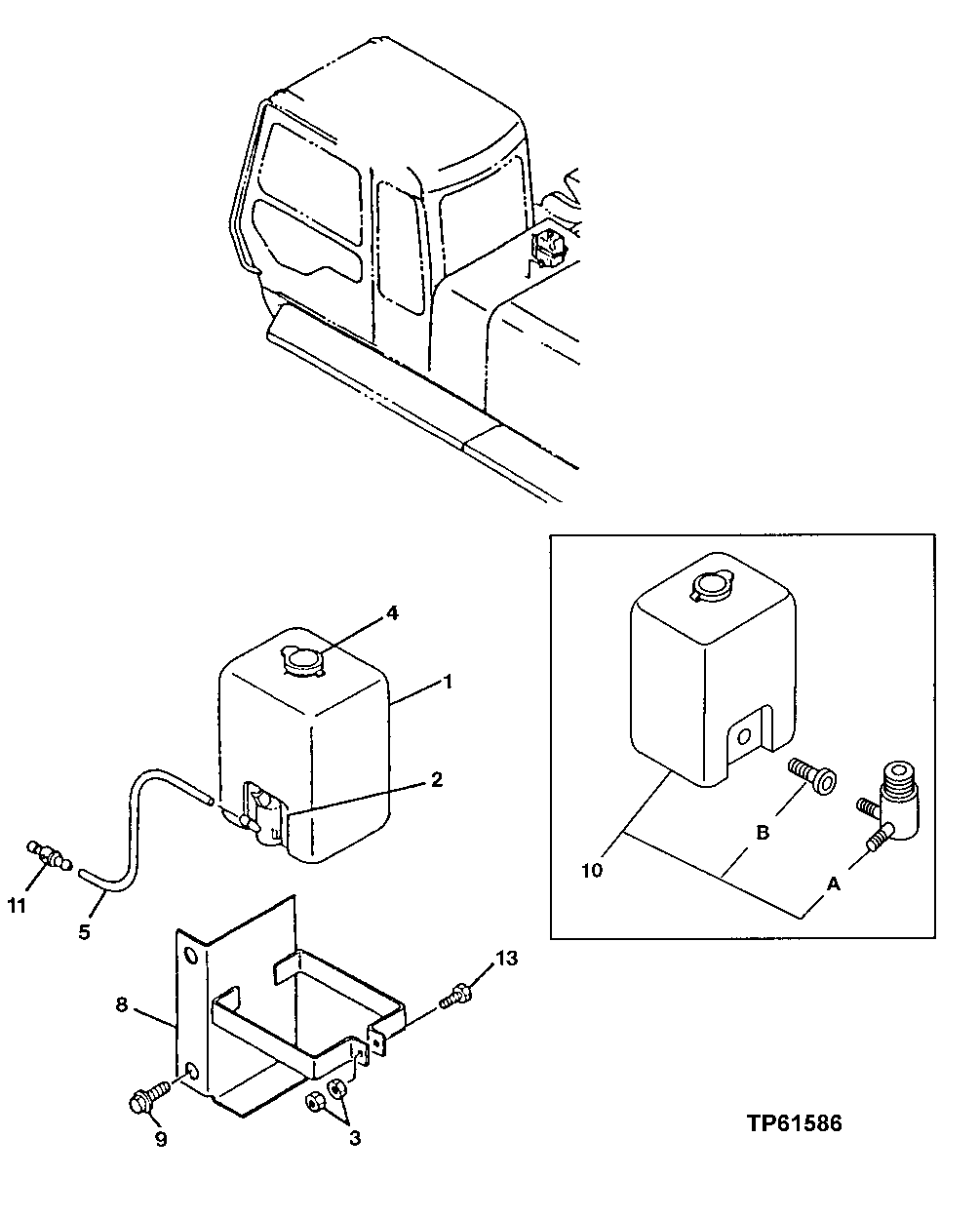 4
1
2
11
5
13
8
9
3
10
B
A
TP61586