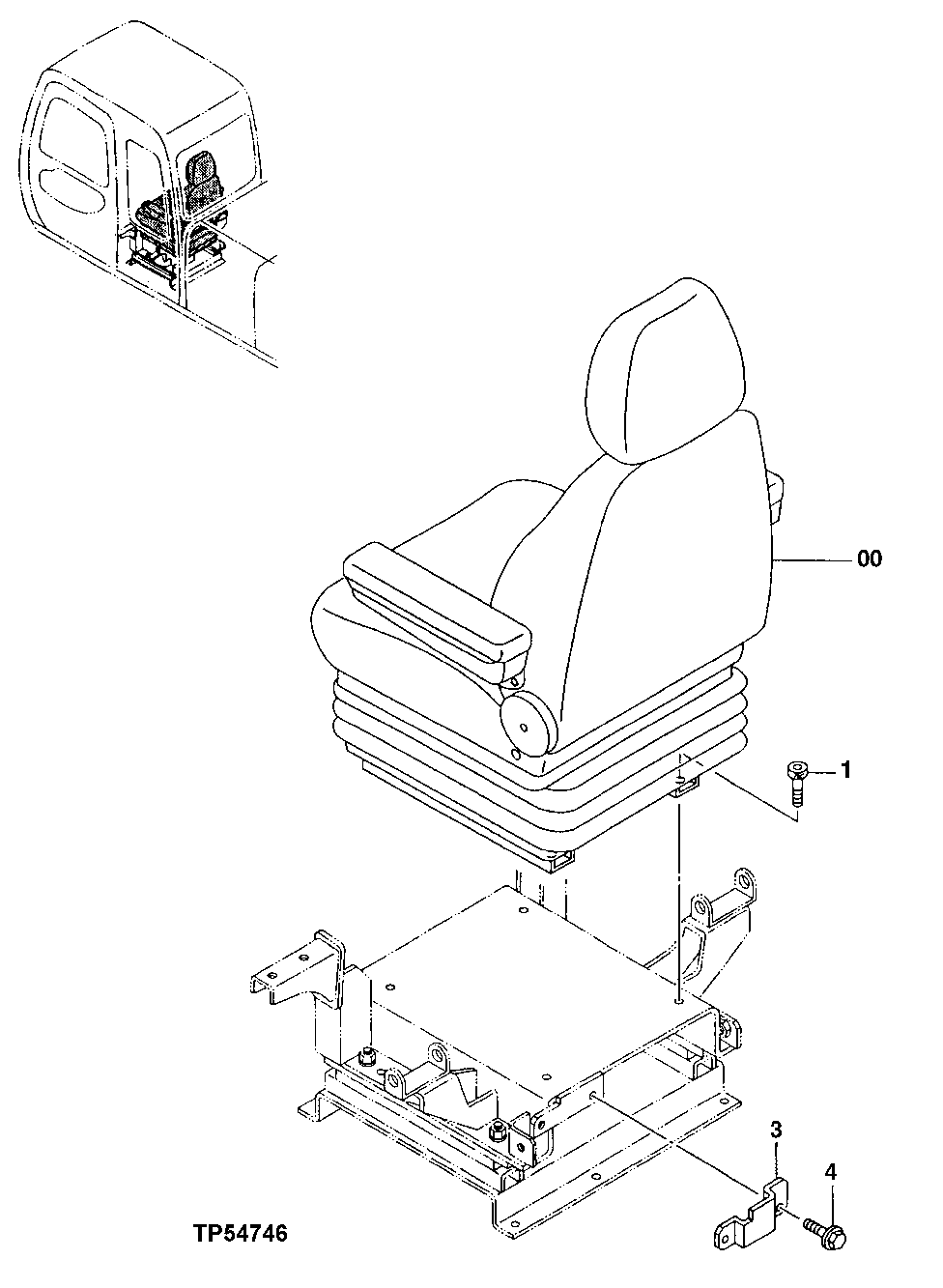 00

1

3

4

TP54746