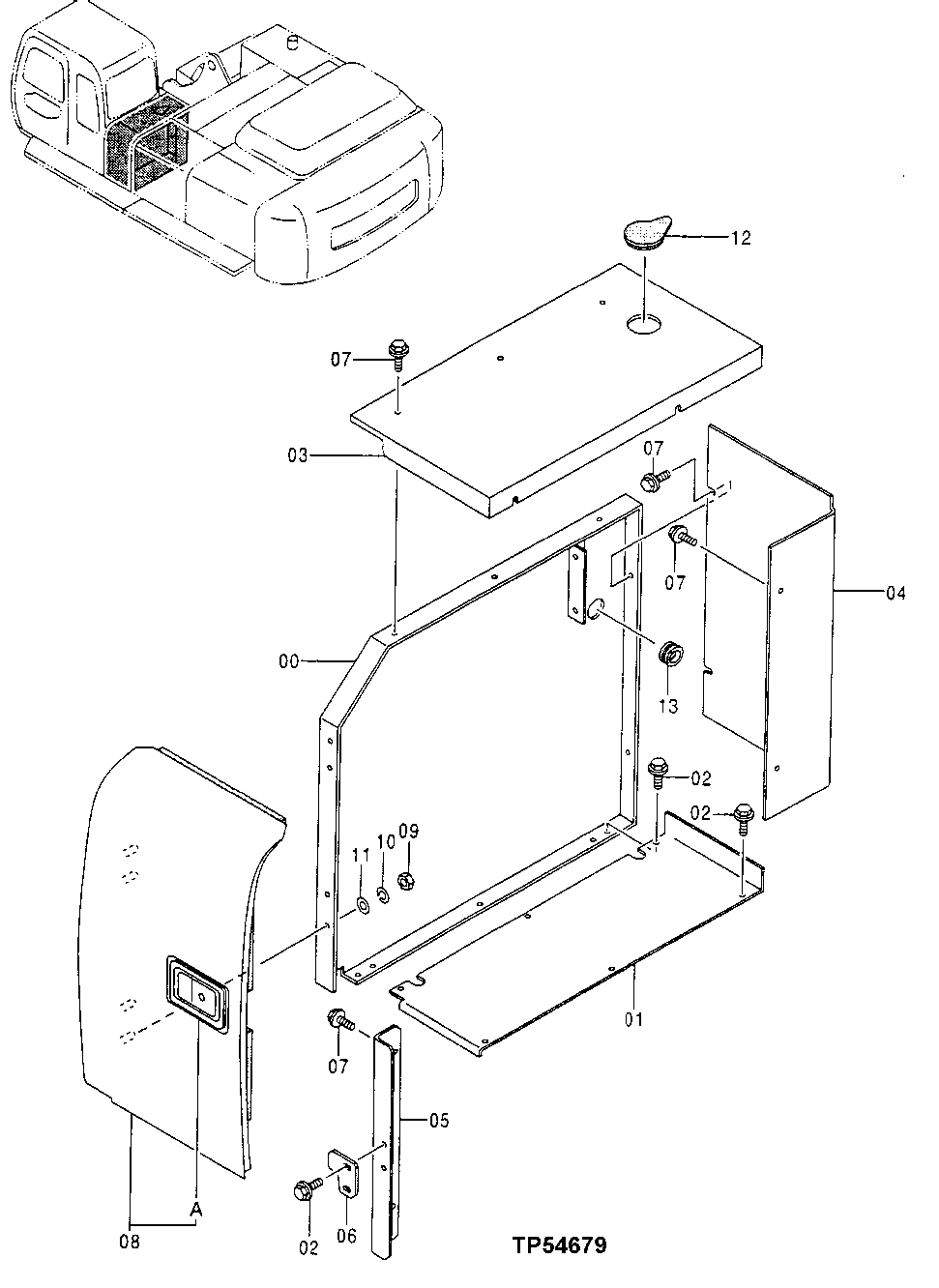 12
07
03
07
07
04
00
13
02
02
11
10
09
01
07
05
A
08
02
06
TP54679