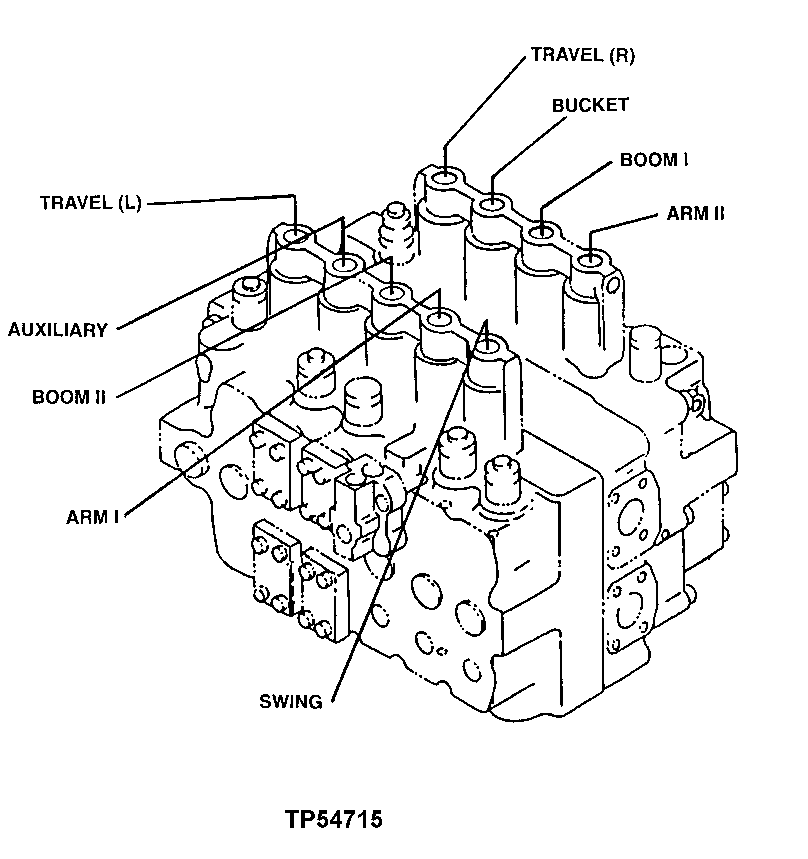 TRAVEL (R)

BUCKET

BOOM I

ARM II

TRAVEL (L)

AUXILIARY

BOOM II

ARM I

SWING

TP54715