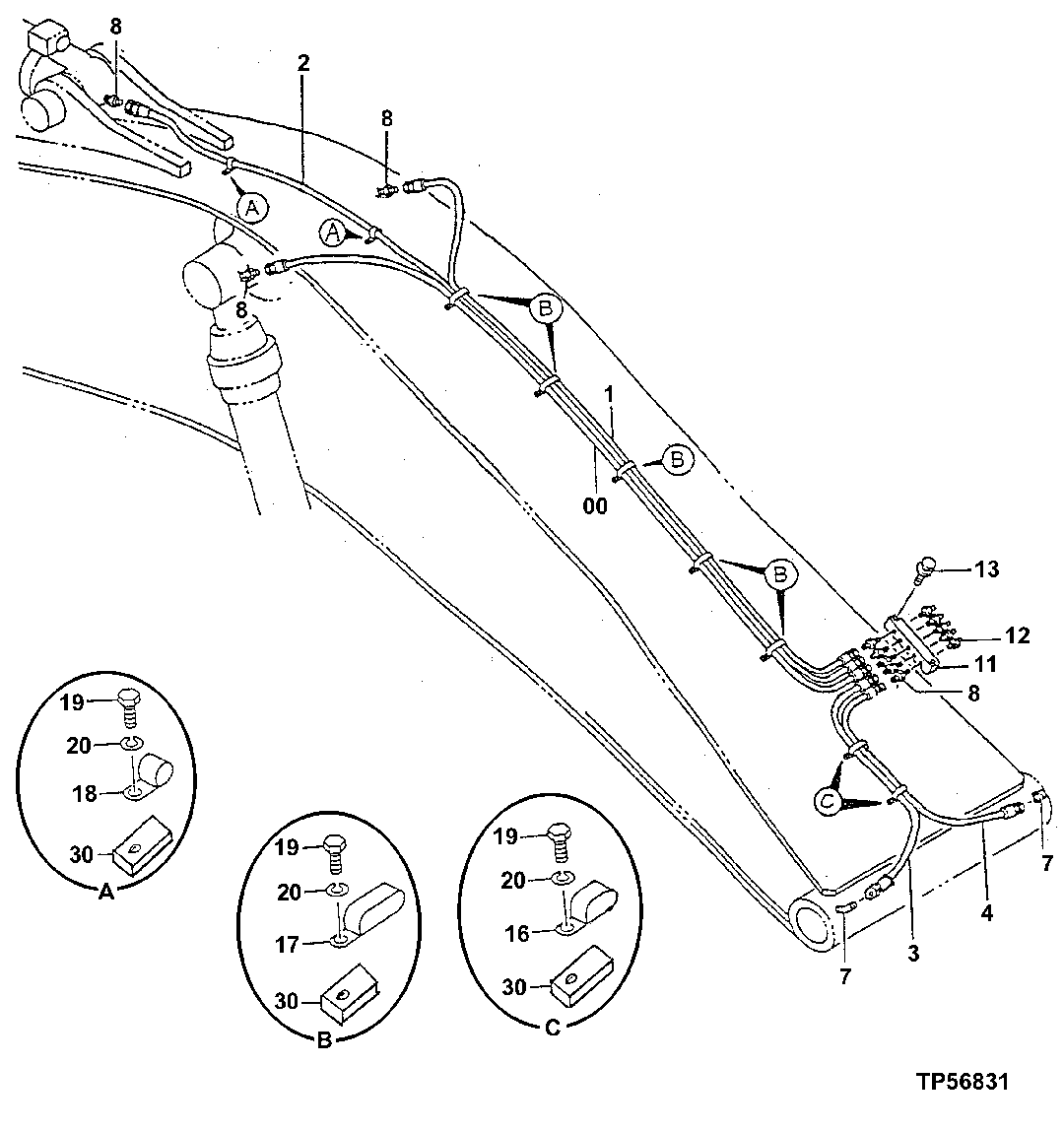 8
2
8
A
A
8
B
1
B
00
B
13
12
11
8
C
7
4
3
7
19
20
18
30
A
19
20
17
30
B
19
20
16
30
C
TP56831