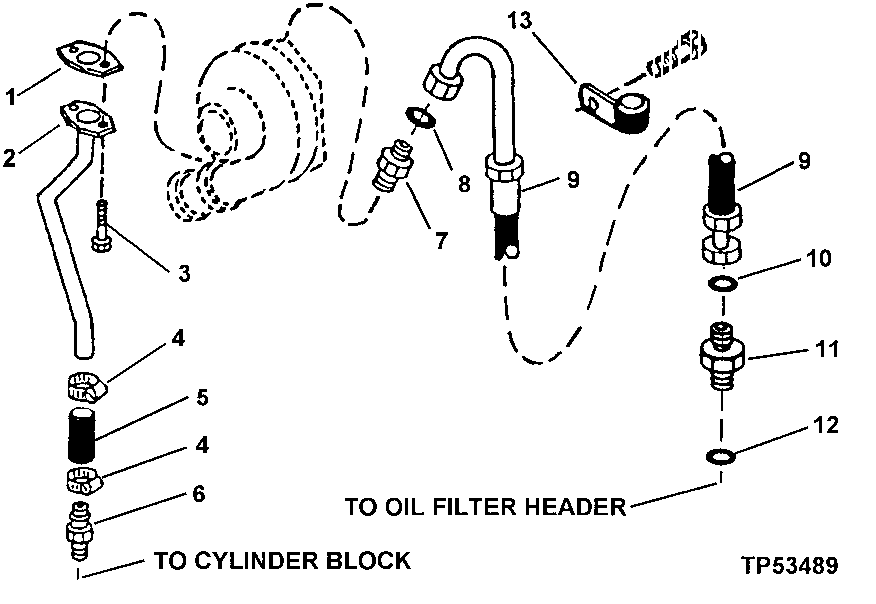 1
2
3
4
5
4
6
TO CYLINDER BLOCK
13
8
7
9
9
10
11
12
TO OIL FILTER HEADER
TP53489