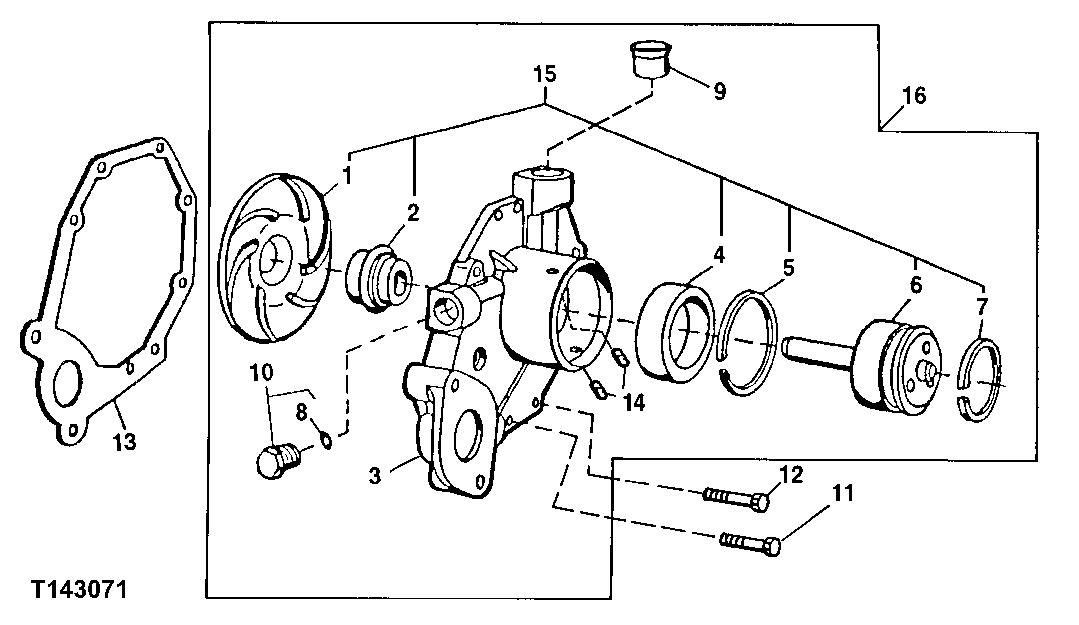 15
9
16
1
2
4
5
6
7
10
8
14
13
3
12
11
T143071