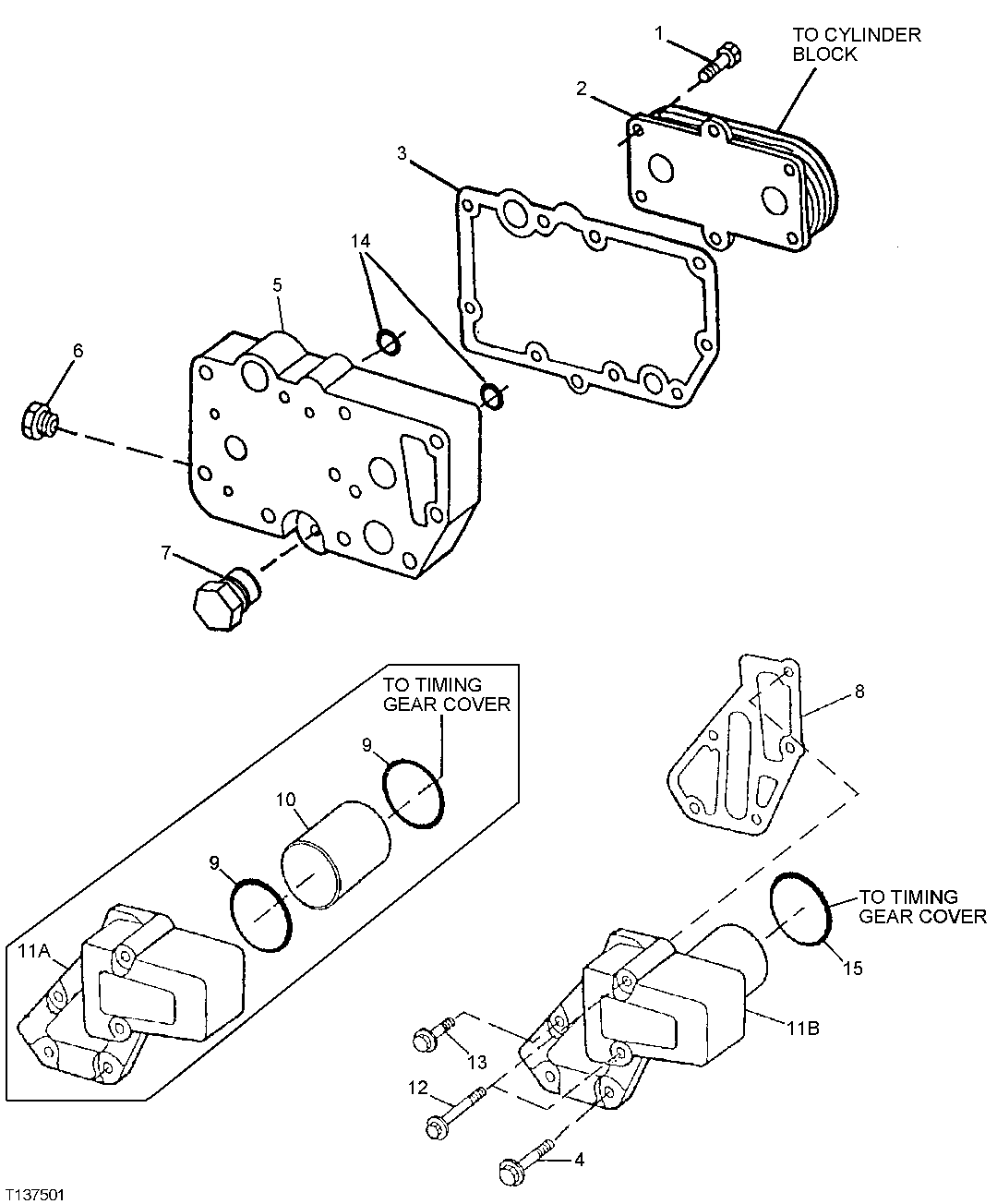 1
TO CYLINDER BLOCK
2
3
14
5
6
7
TO TIMING GEAR COVER
9
10
9
11A
8
TO TIMING GEAR COVER
15
11B
13
12
4
T137501