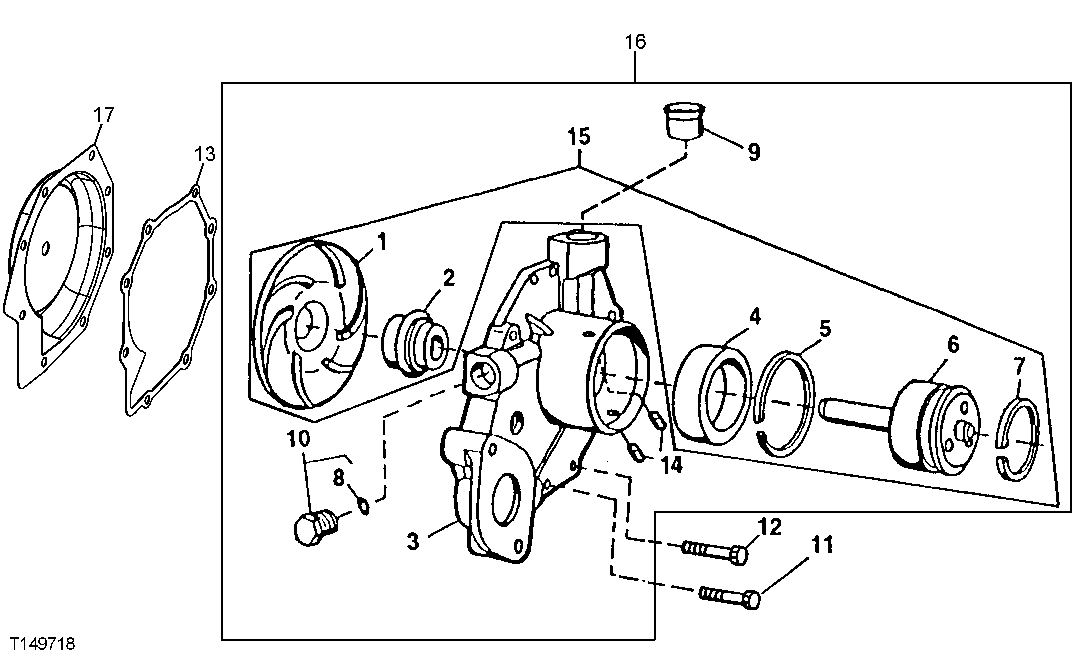 16
17
13
15
9
1
2
4
5
6
7
10
8
14
3
12
11
T149718