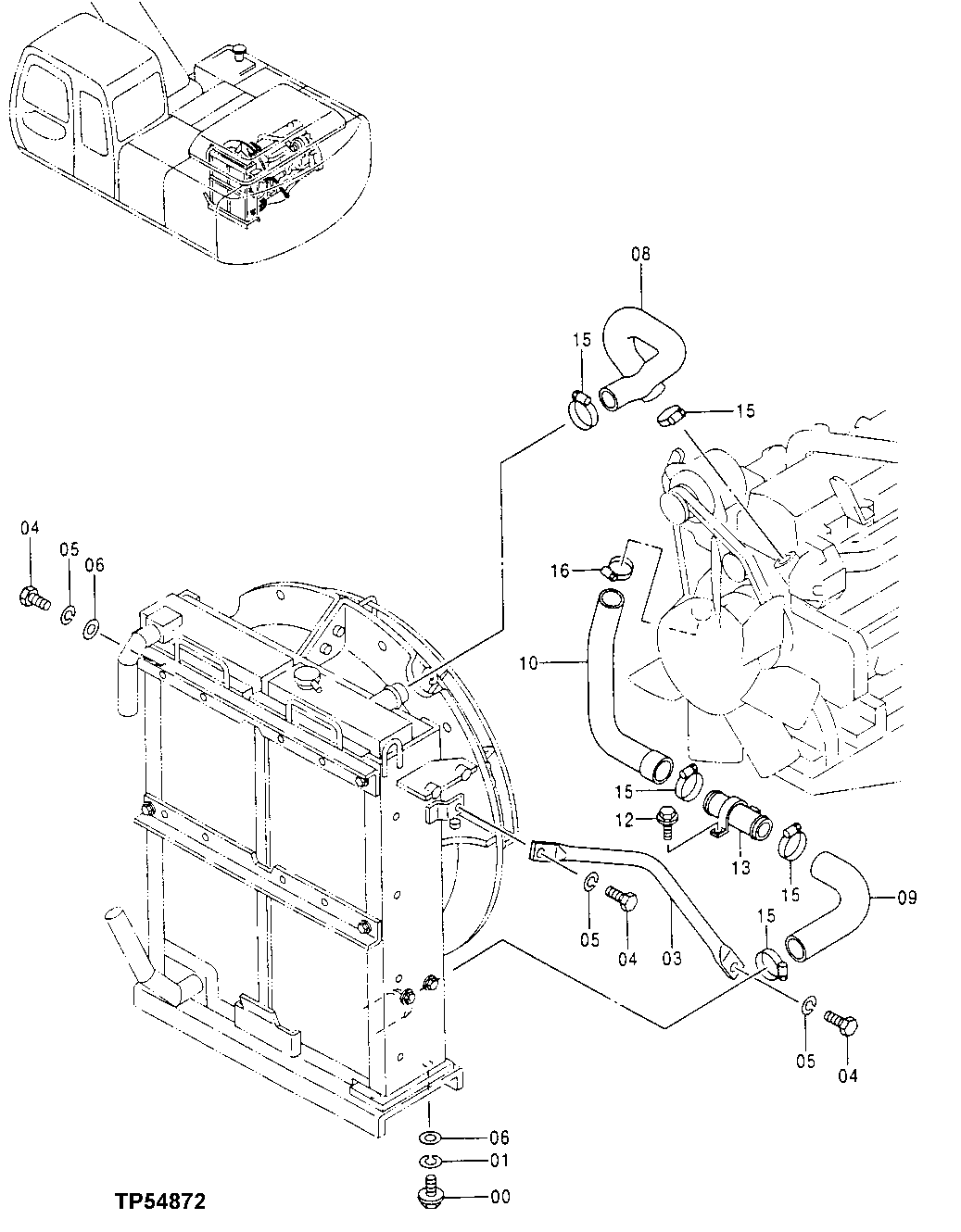 08
15
15
04
05
06
16
10
15
12
13
15
09
05
04
03
15
05
04
06
01
00
TP54872