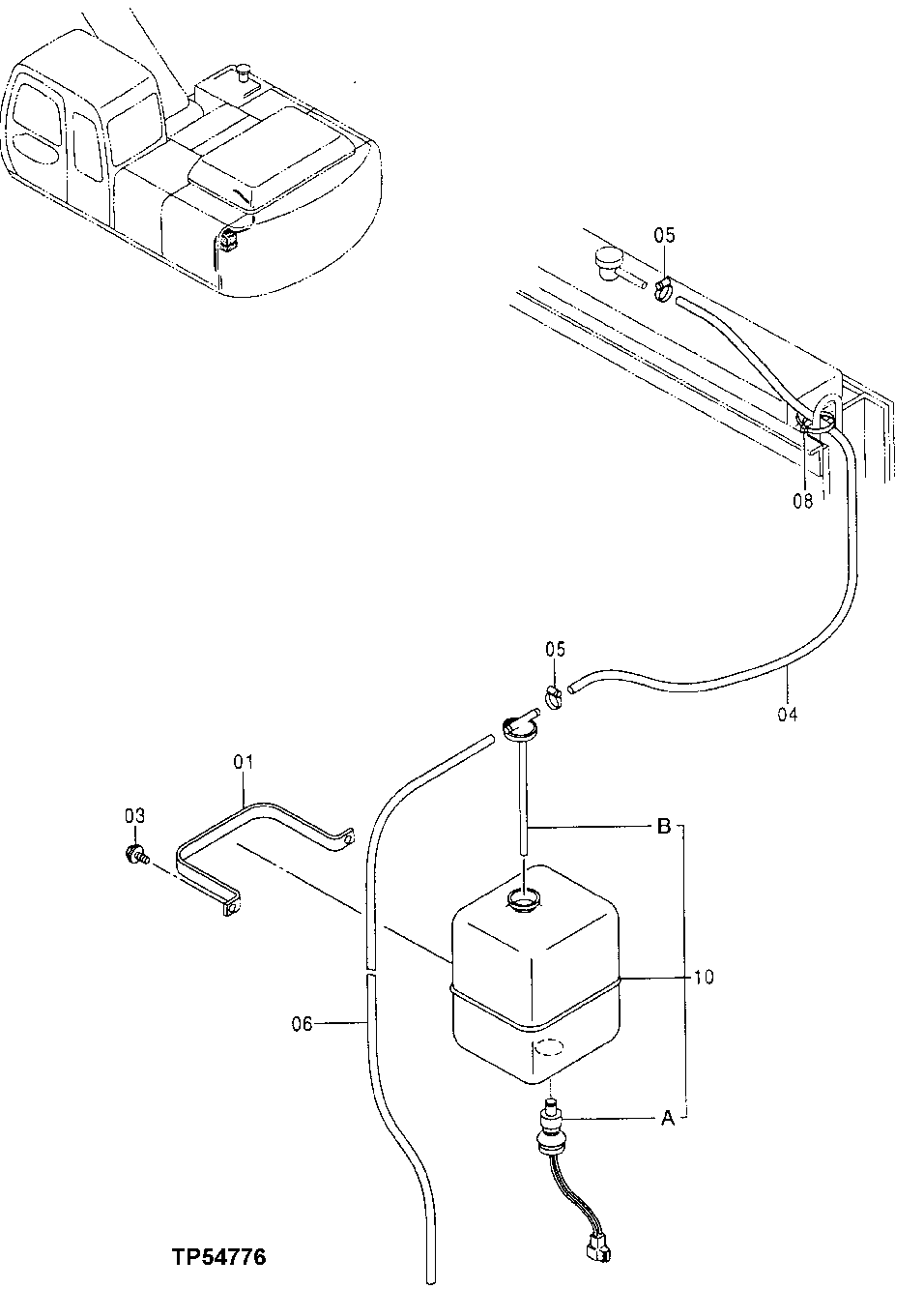 05
08
05
04
01
03
B
10
06
A
TP54776