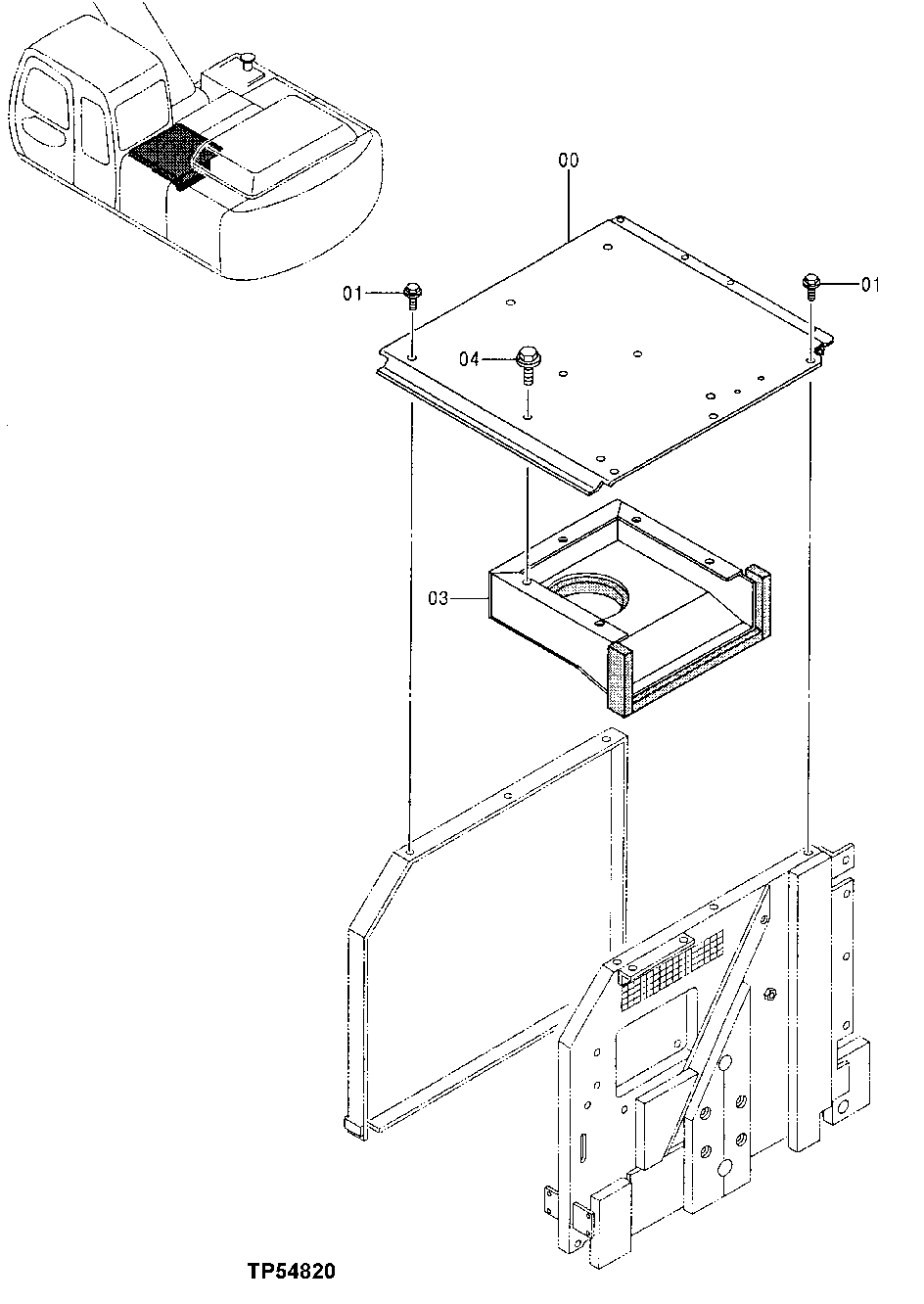 00
01
01
04
03
TP54820