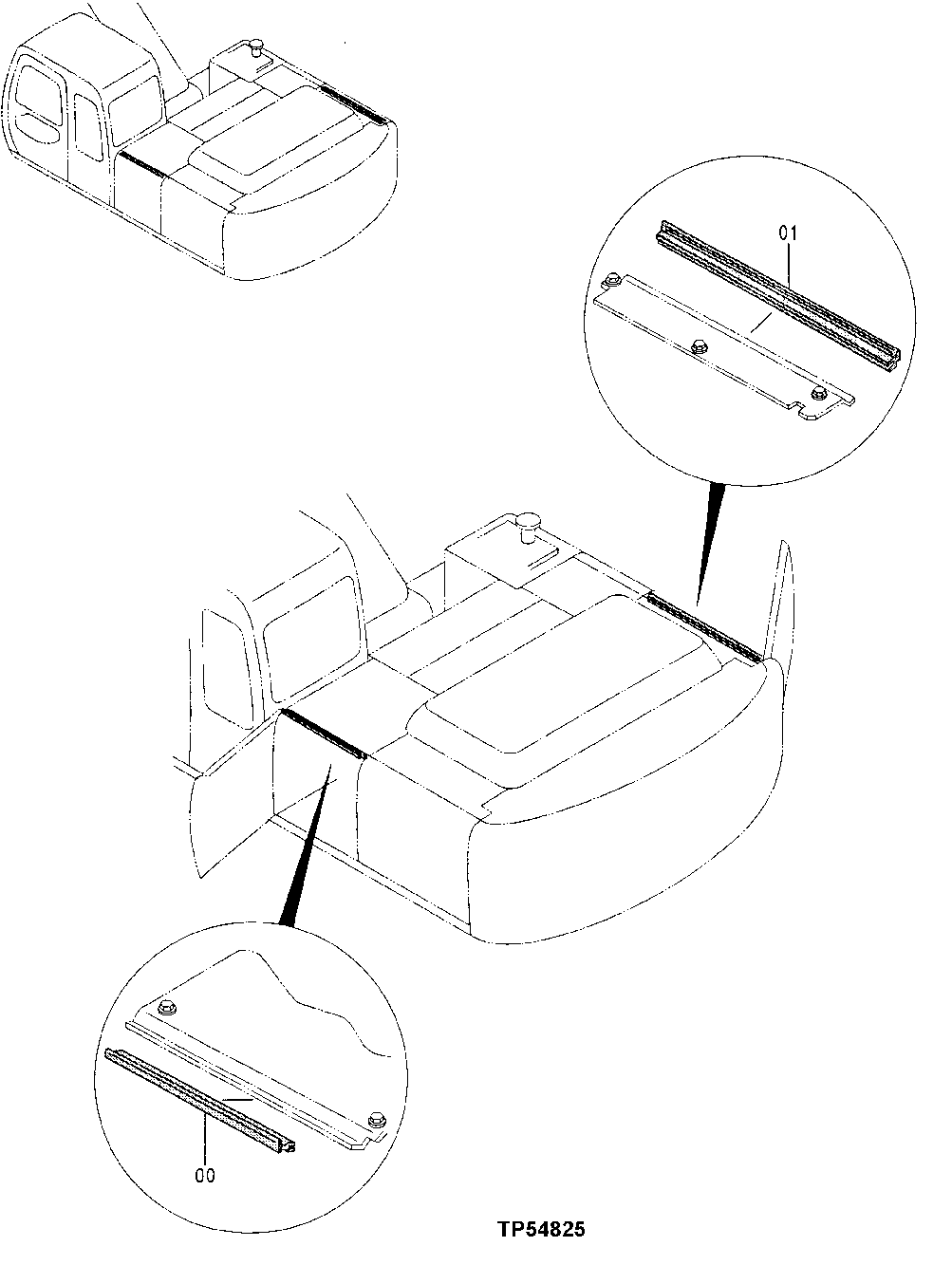 01

00

TP54825