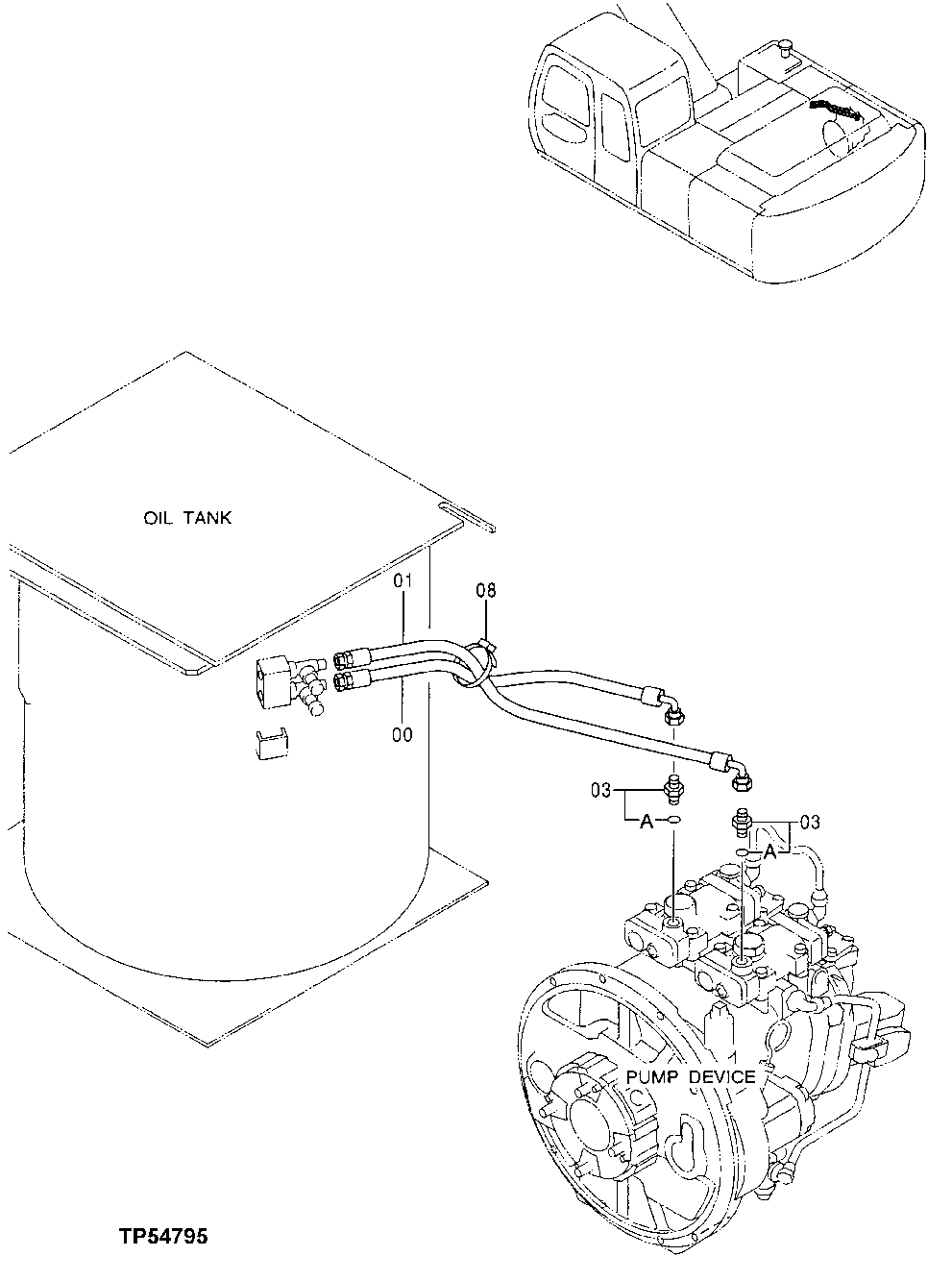 OIL TANK

01

08

00

03

A

03

A

PUMP DEVICE

TP54795