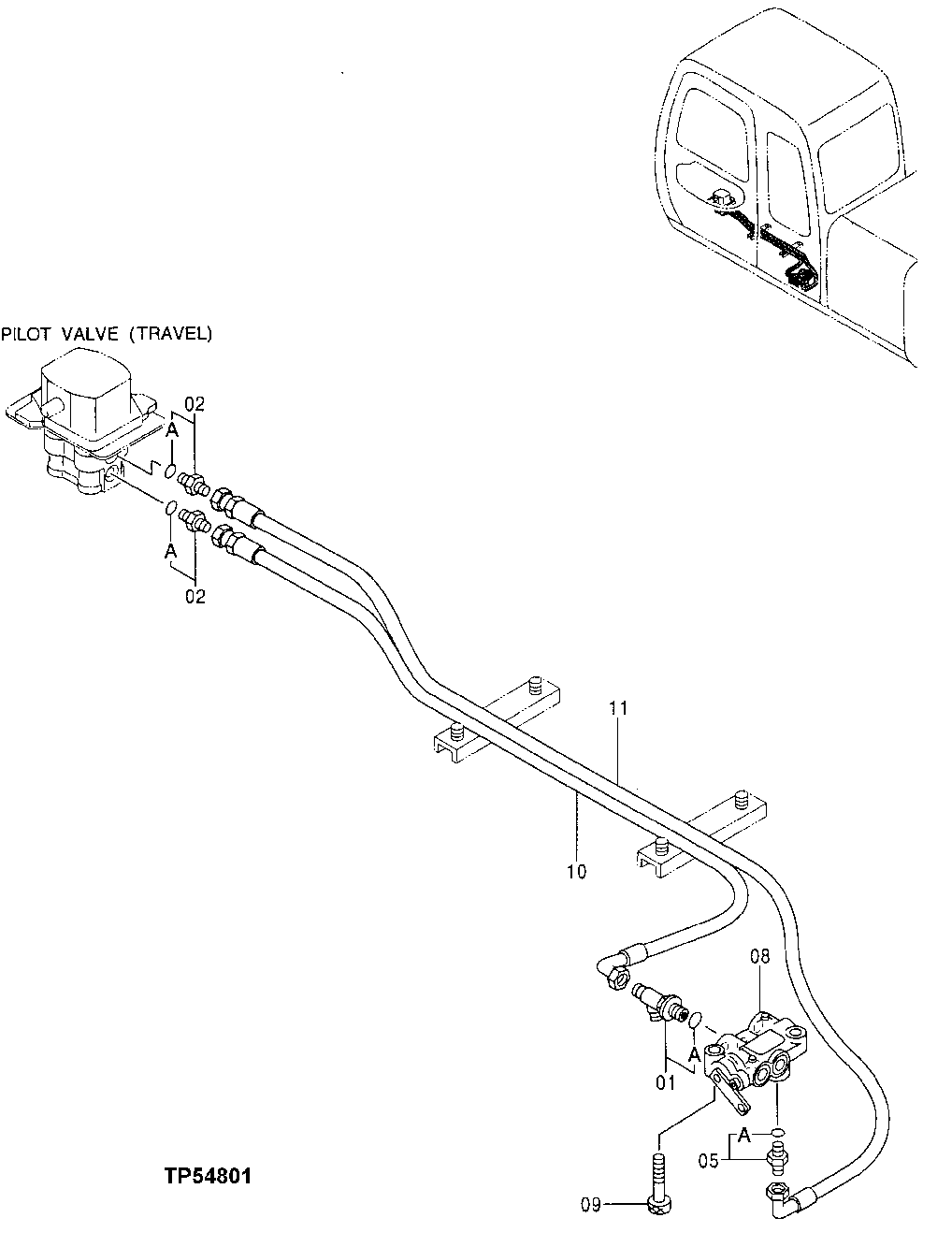 PILOT VALVE (TRAVEL)

02
A
A
02
11
10
08
A
01
A
05
09
TP54801