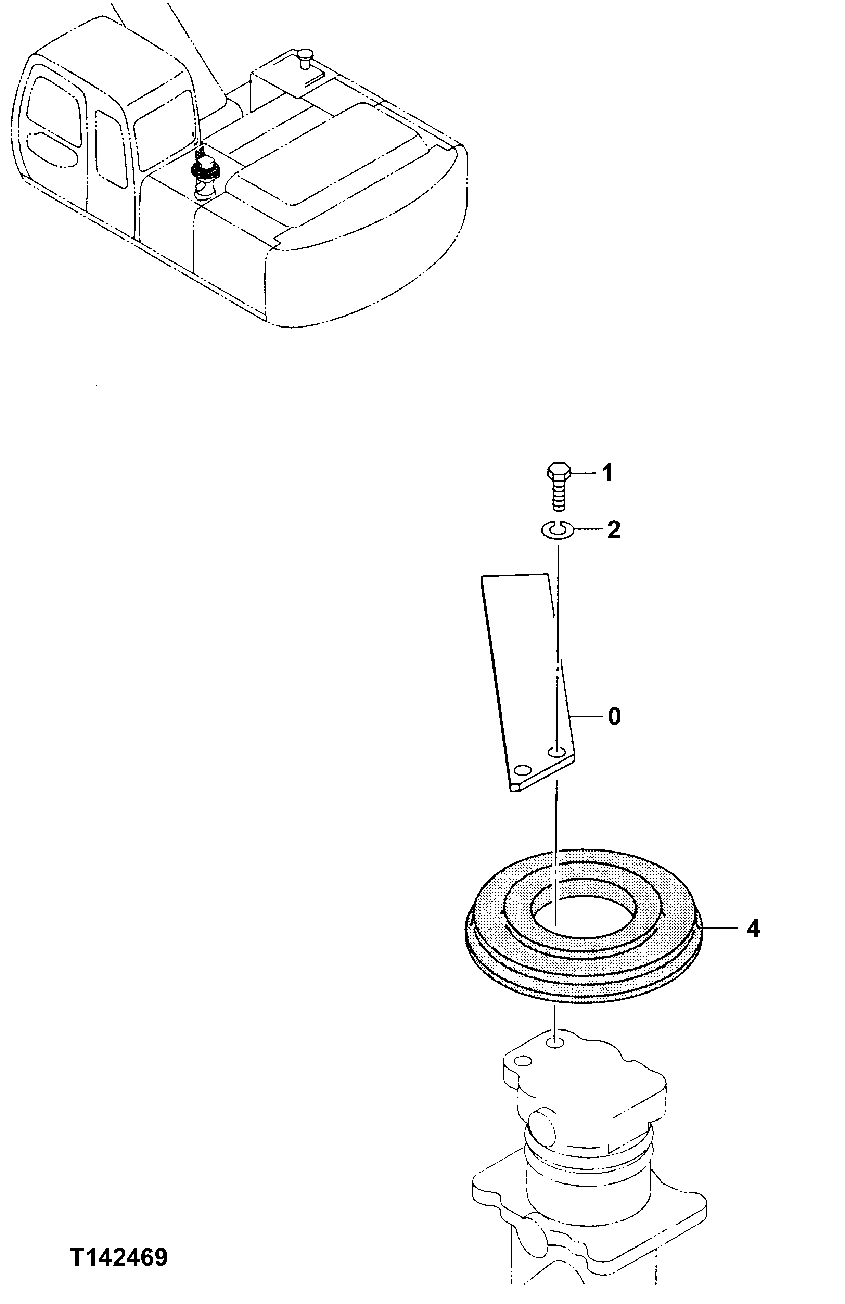 1
2
0
4
T142469