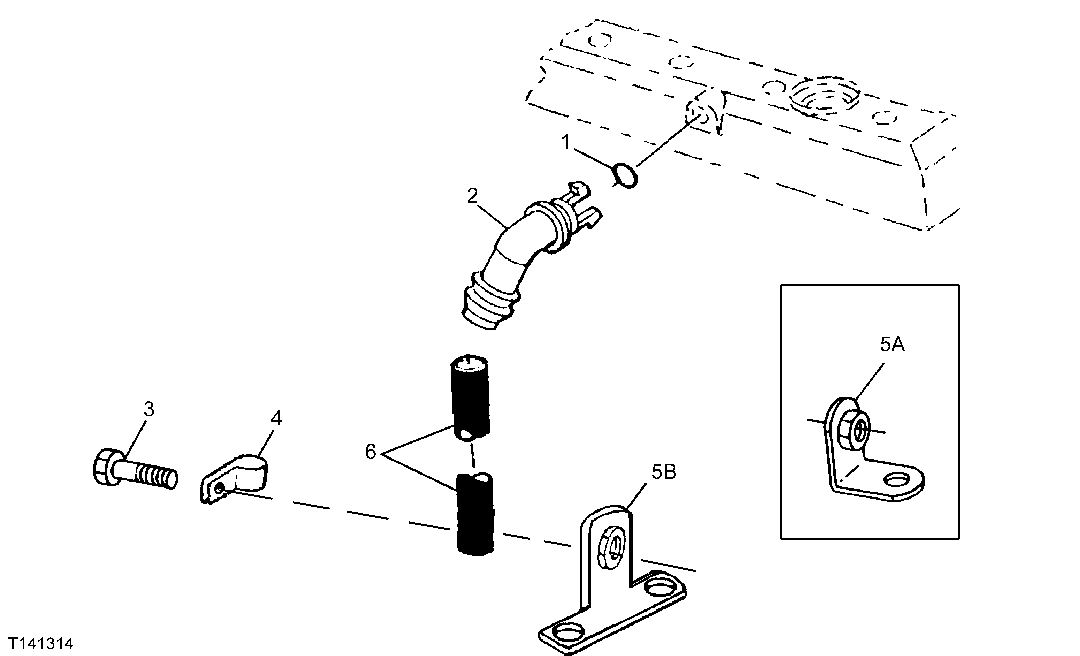 1
2
5A
3
4
6
5B
T141314