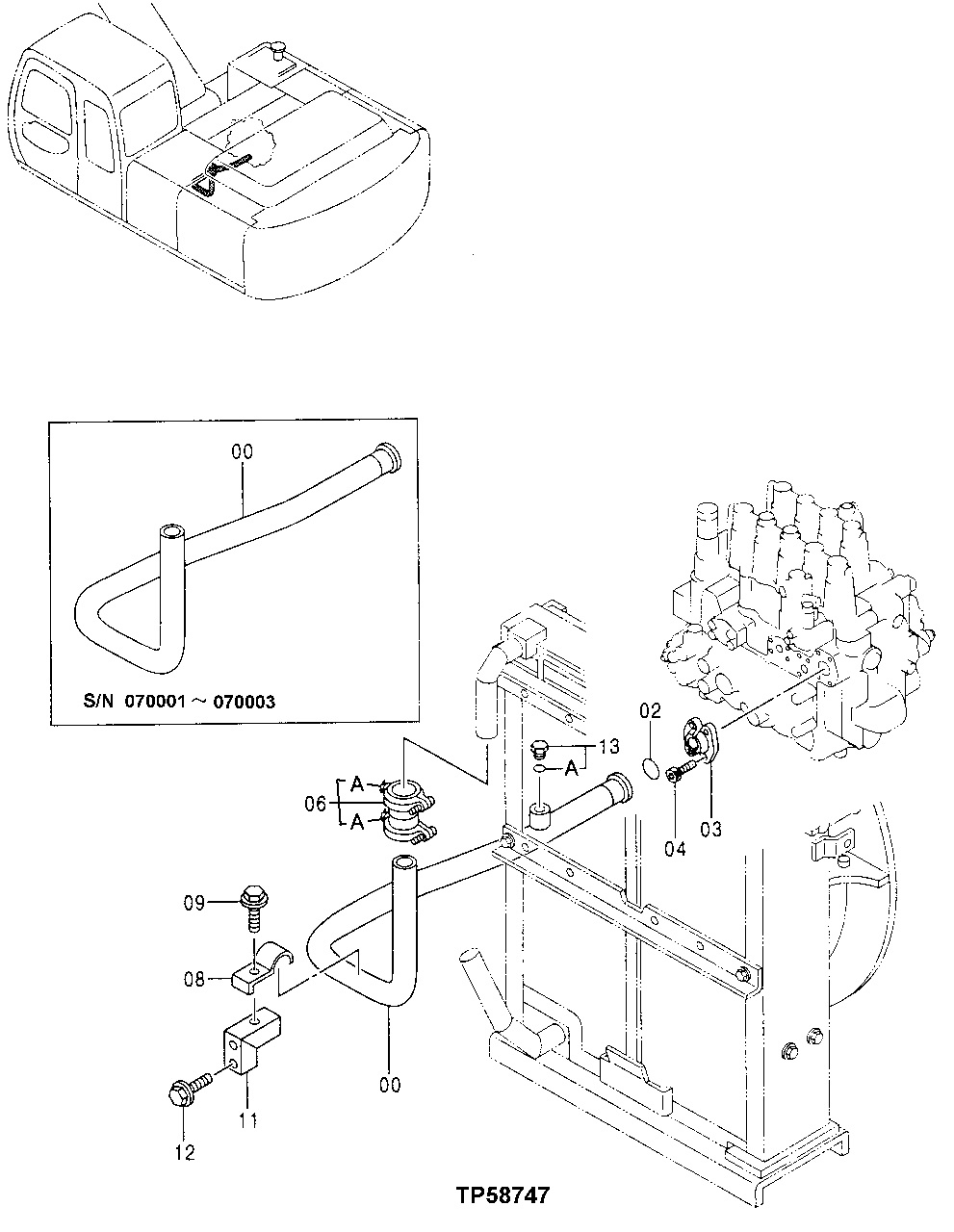 00

S/N 070001 ~ 070003

02

13

A

A

06

A

04

03

09

08

00

11

12

TP58747